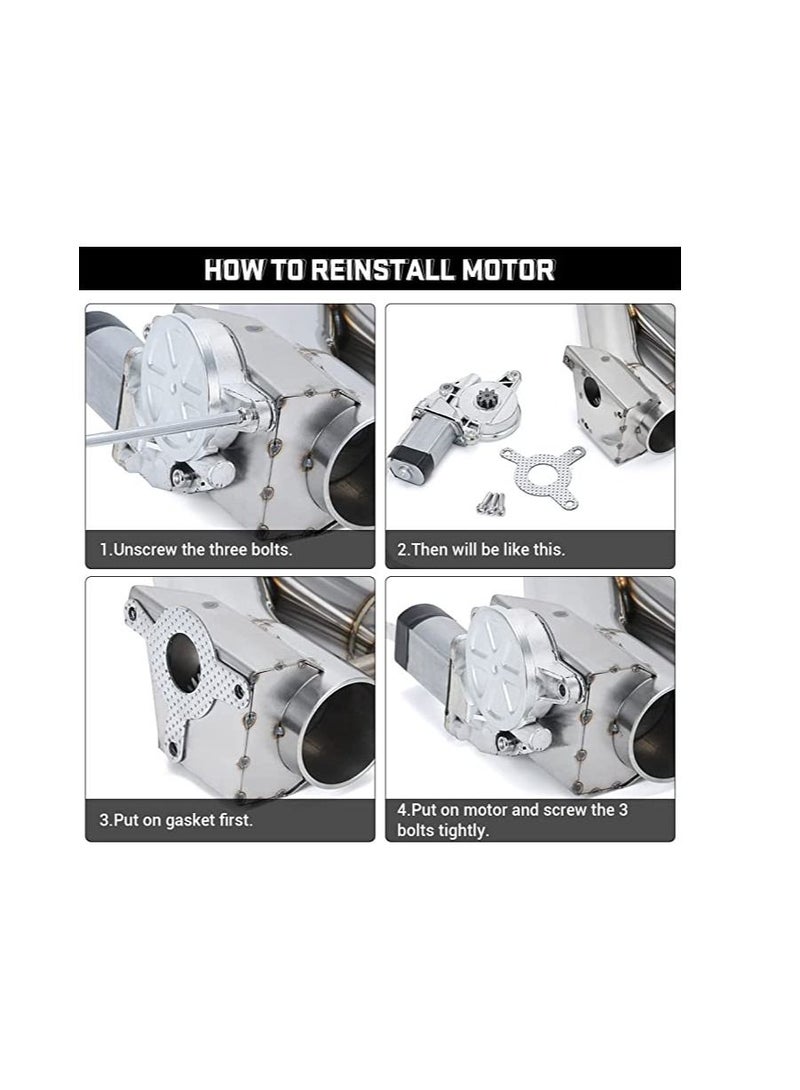 HOW TO REINSTALL MOTOR

1.Unscrew the three bolts.

2.Then will be like this.

3.Put on gasket first.

4.Put on motor and screw the 3 bolts tightly.