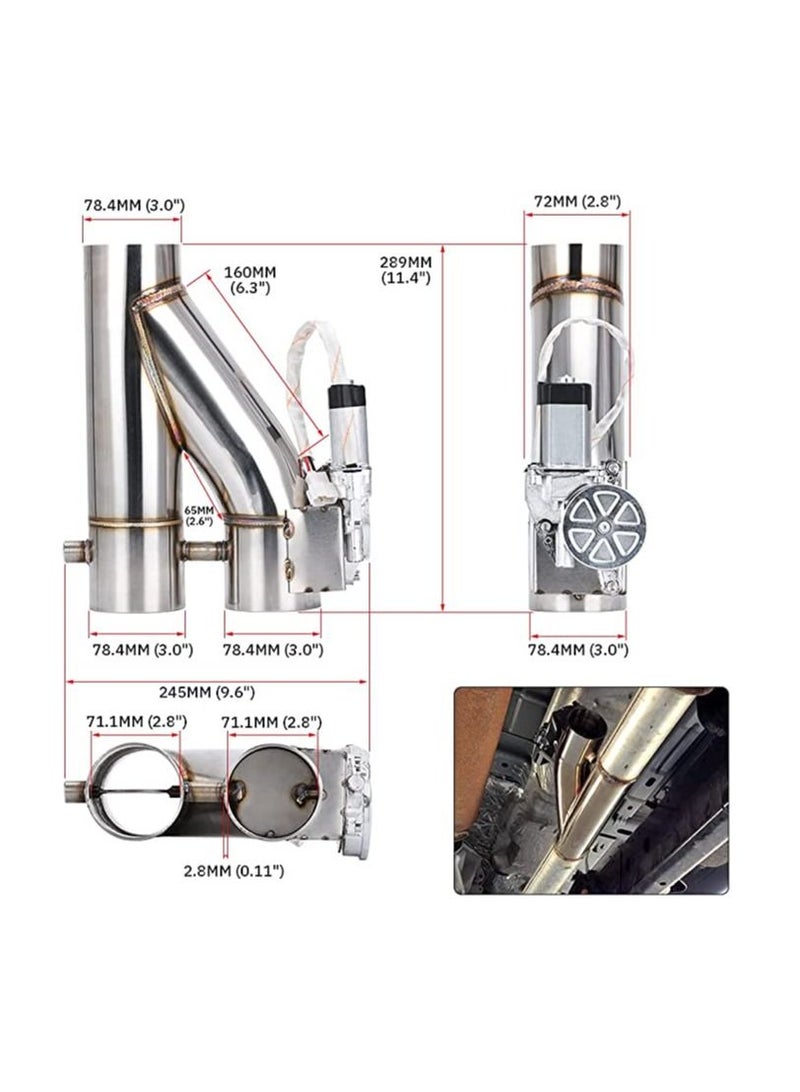 78.4MM (3.0")

160MM (6.3")

289MM (11.4")

72MM (2.8")

65MM (2.6")

78.4MM (3.0")

78.4MM (3.0")

78.4MM (3.0")

245MM (9.6")

71.1MM (2.8")

71.1MM (2.8")

2.8MM (0.11")