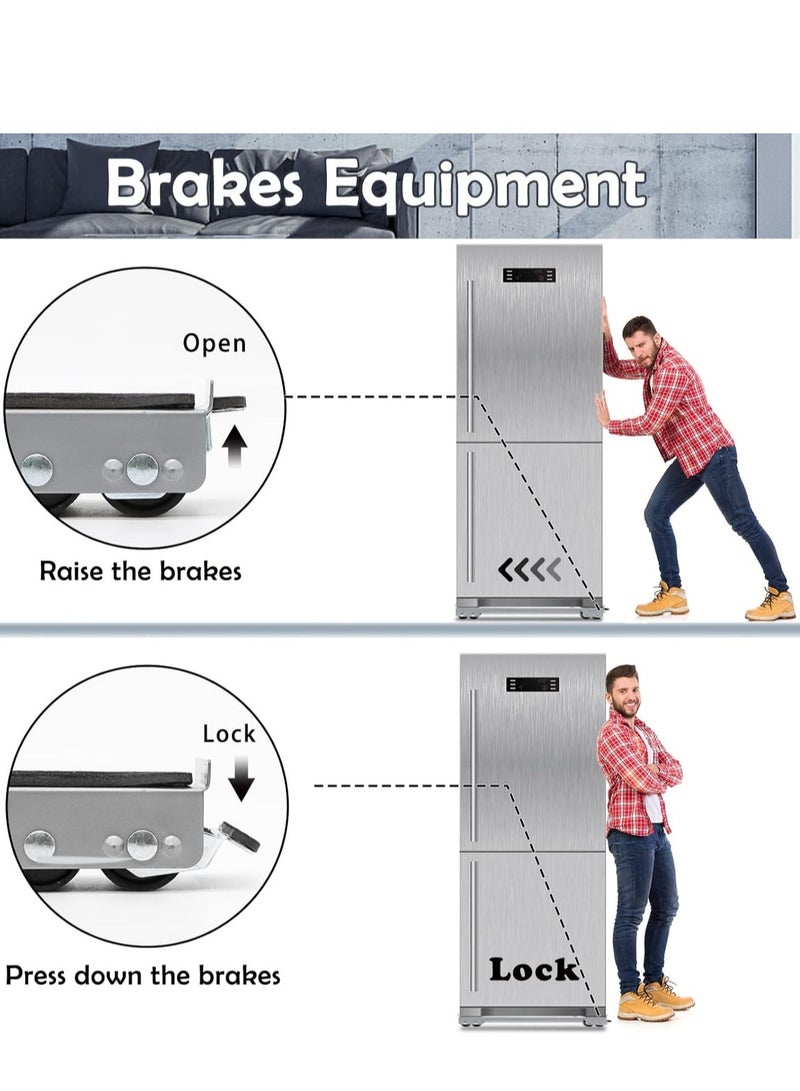 Brakes Equipment

Open

Raise the brakes

Lock

Press down the brakes

Lock