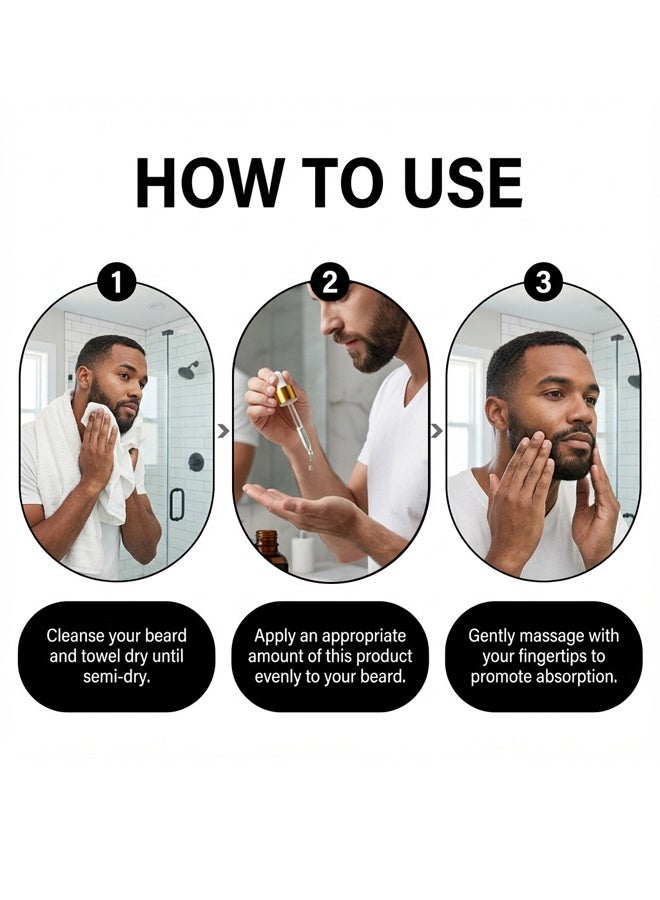 HOW TO USE

1

2

3

Cleanse your beard and towel dry until semi-dry.

Apply an appropriate amount of this product evenly to your beard.

Gently massage with your fingertips to promote absorption.