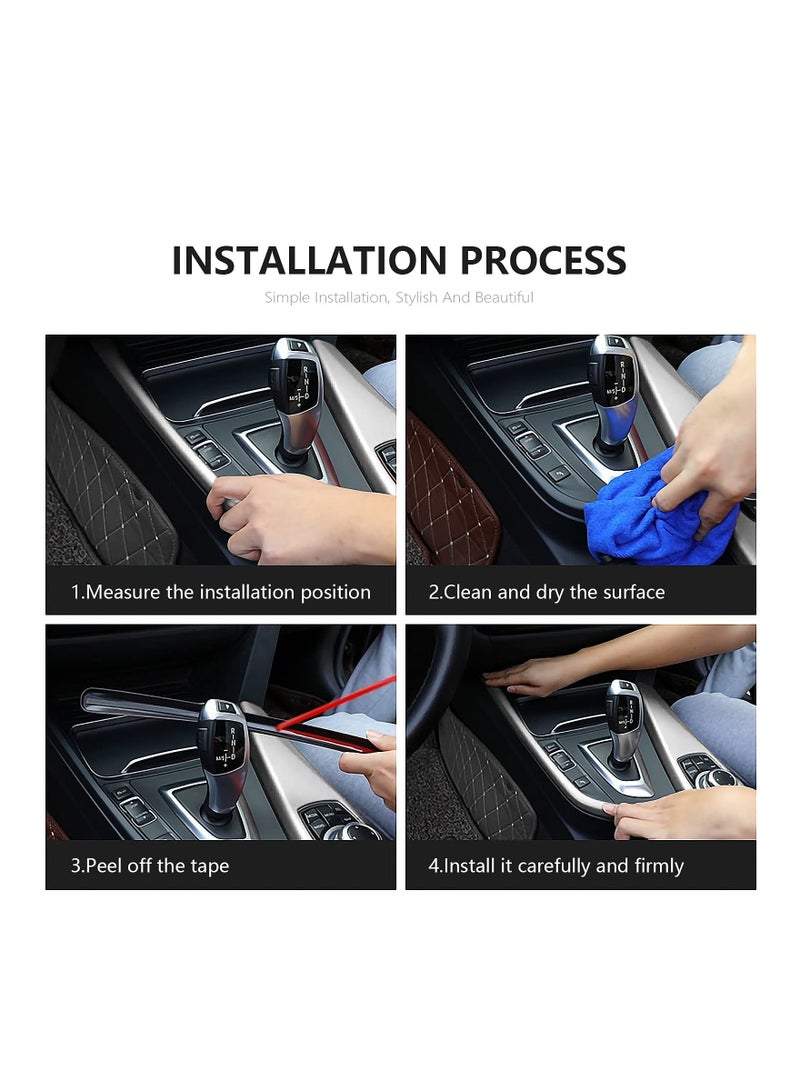 INSTALLATION PROCESS

Simple Installation, Stylish And Beautiful

1.Measure the installation position

2.Clean and dry the surface

3.Peel off the tape

4.Install it carefully and firmly