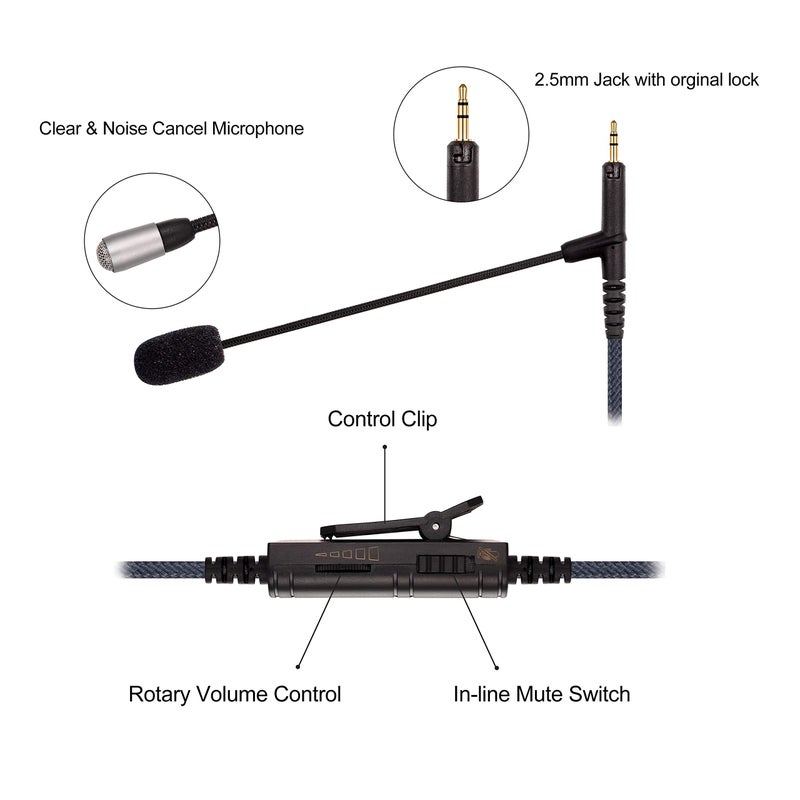 2.5mm Jack with orginal lock

Clear & Noise Cancel Microphone

Control Clip

Rotary Volume Control

In-line Mute Switch