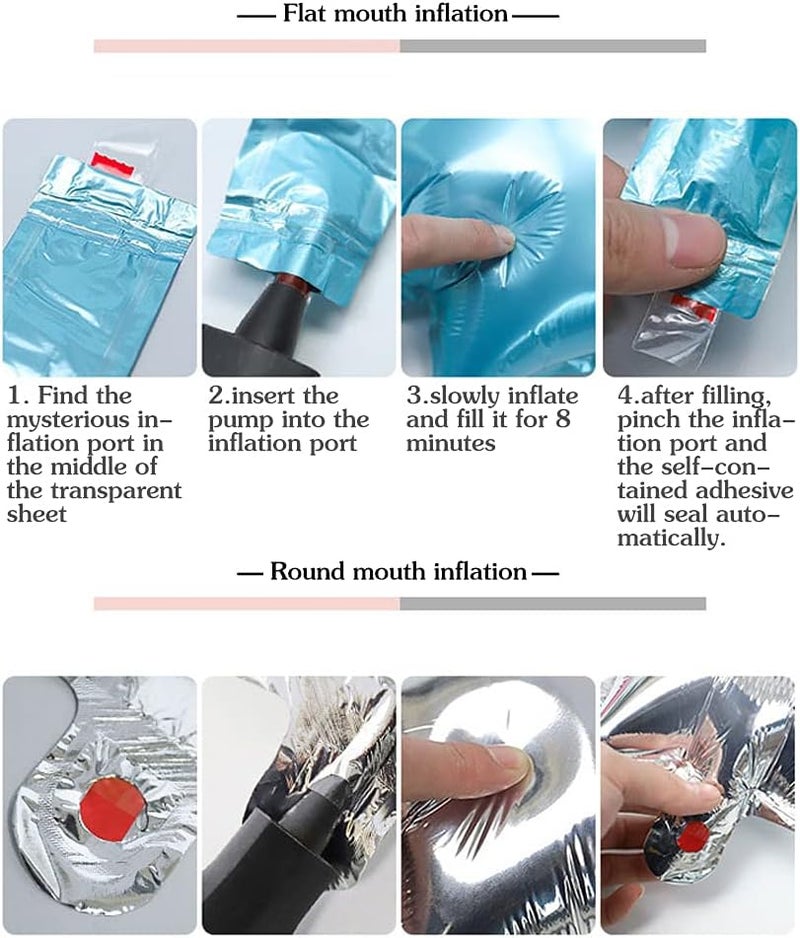 — Flat mouth inflation —

1. Find the mysterious inflation port in the middle of the transparent sheet

2.insert the pump into the inflation port

3.slowly inflate and fill it for 8 minutes

4.after filling, pinch the inflation port and the self-contained adhesive will seal automatically.

— Round mouth inflation —