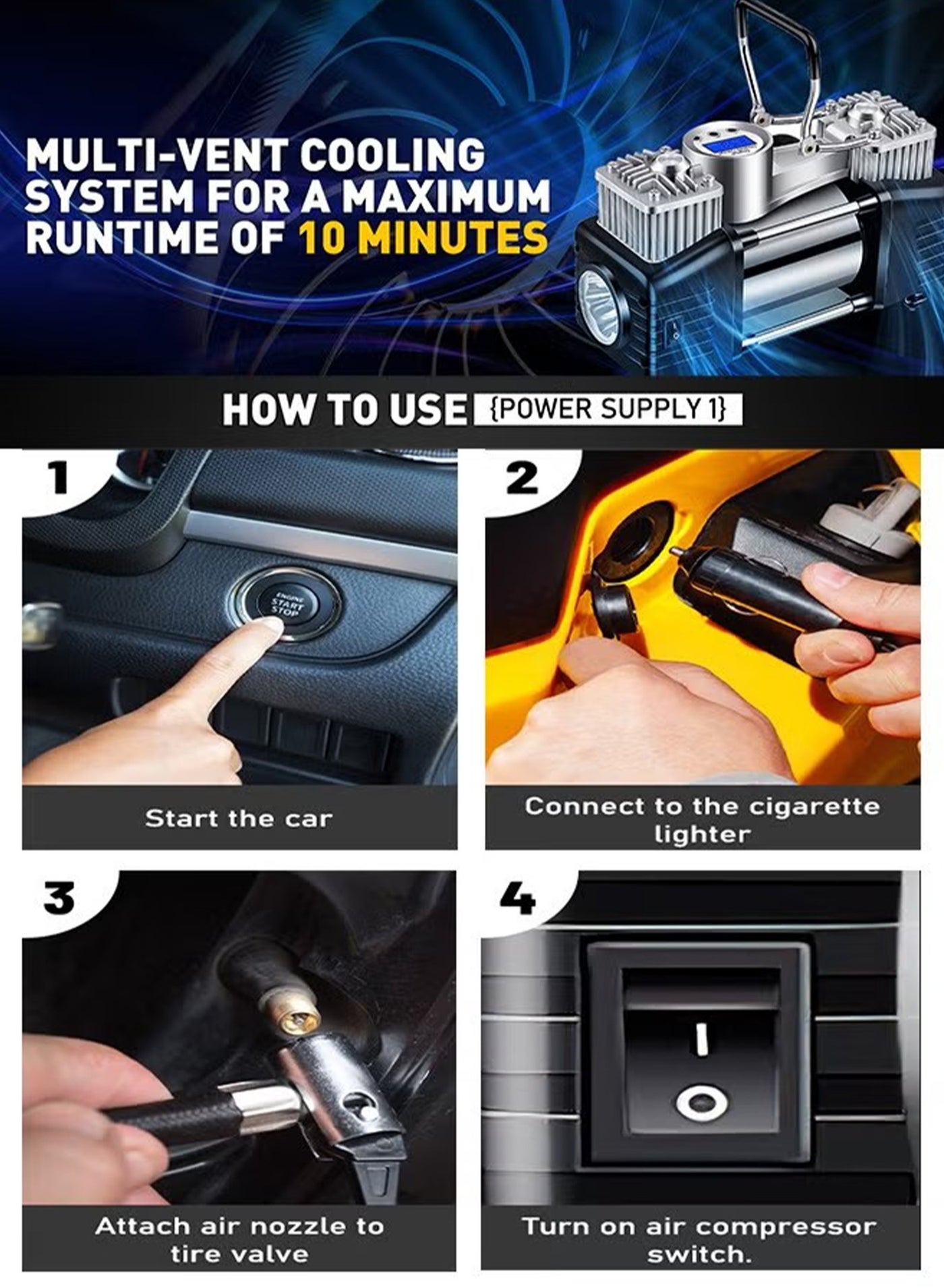 MULTI-VENT COOLING SYSTEM FOR A MAXIMUM RUNTIME OF 10 MINUTES

HOW TO USE {POWER SUPPLY 1}

1

ENGINE START STOP

Start the car

2

Connect to the cigarette lighter

3

Attach air nozzle to tire valve

4

Turn on air compressor switch.