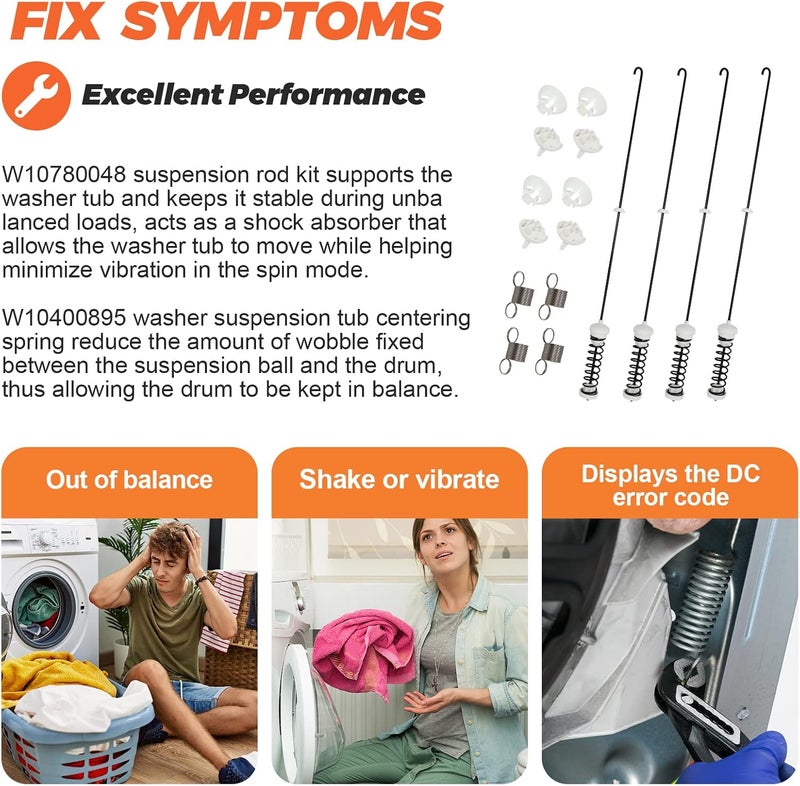 FIX SYMPTOMS

Excellent Performance

W10780048 suspension rod kit supports the washer tub and keeps it stable during unba lanced loads, acts as a shock absorber that allows the washer tub to move while helping minimize vibration in the spin mode.

W10400895 washer suspension tub centering spring reduce the amount of wobble fixed between the suspension ball and the drum, thus allowing the drum to be kept in balance.

Out of balance

Shake or vibrate

Displays the DC error code