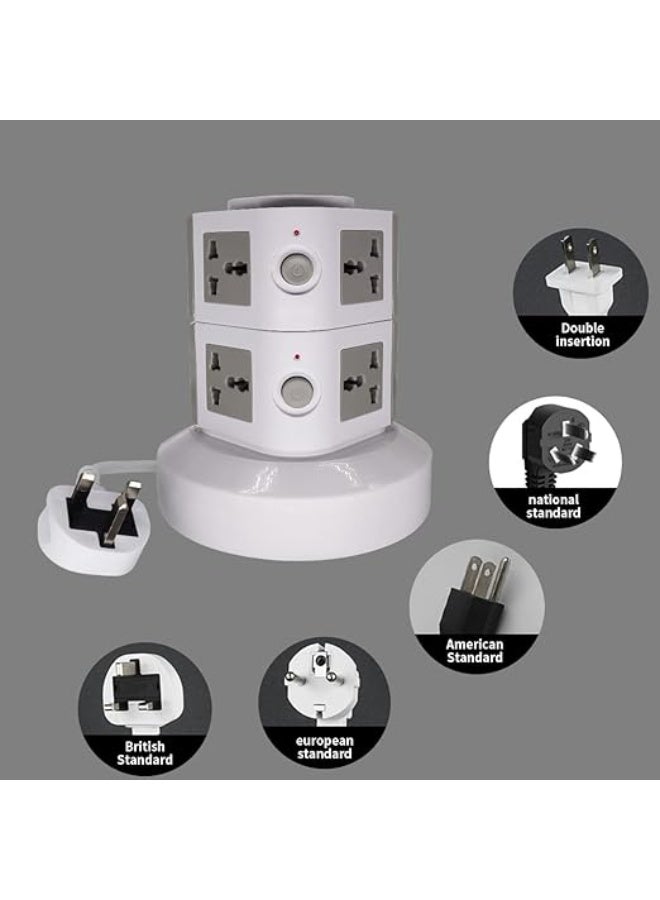 Double insertion

national standard

American Standard

British Standard

european standard