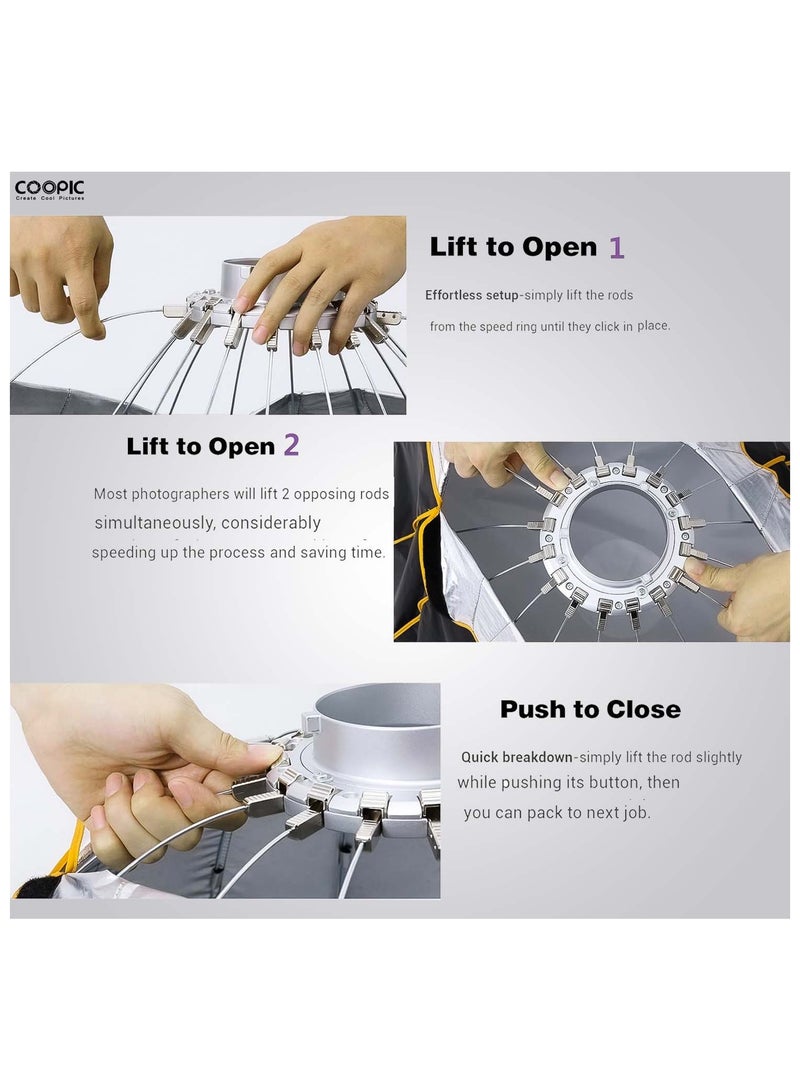 COOPIC
Create Cool Pictures

Lift to Open 1

Effortless setup-simply lift the rods from the speed ring until they click in place.

Lift to Open 2

Most photographers will lift 2 opposing rods simultaneously, considerably speeding up the process and saving time.

Push to Close

Quick breakdown-simply lift the rod slightly while pushing its button, then you can pack to next job.