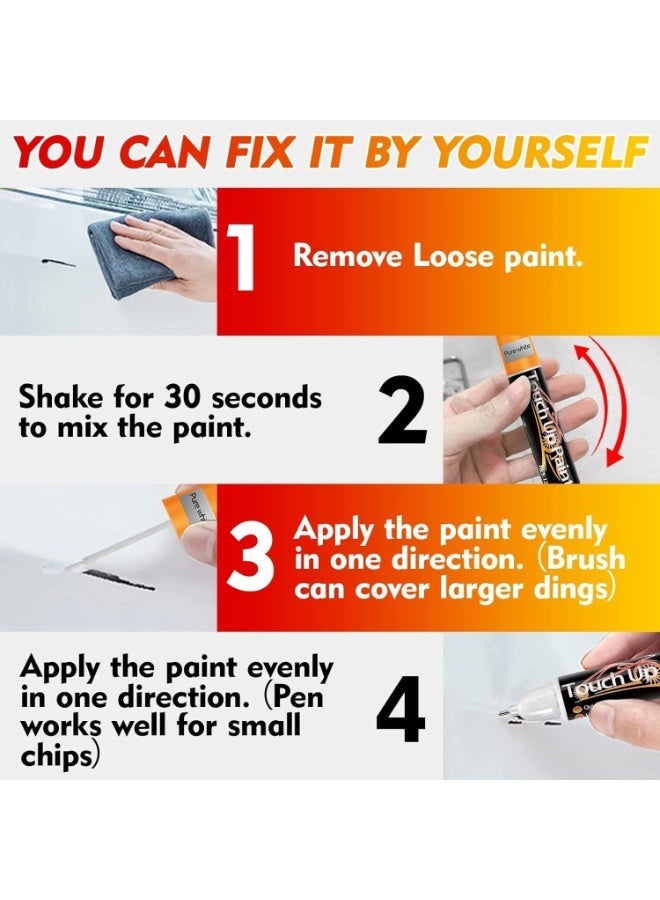 YOU CAN FIX IT BY YOURSELF

1 Remove Loose paint.

Shake for 30 seconds to mix the paint.
2

Pure white
Touch Up Paint

Pure white

3 Apply the paint evenly in one direction. (Brush can cover larger dings)

Apply the paint evenly in one direction. (Pen works well for small chips)
4

Touch Up