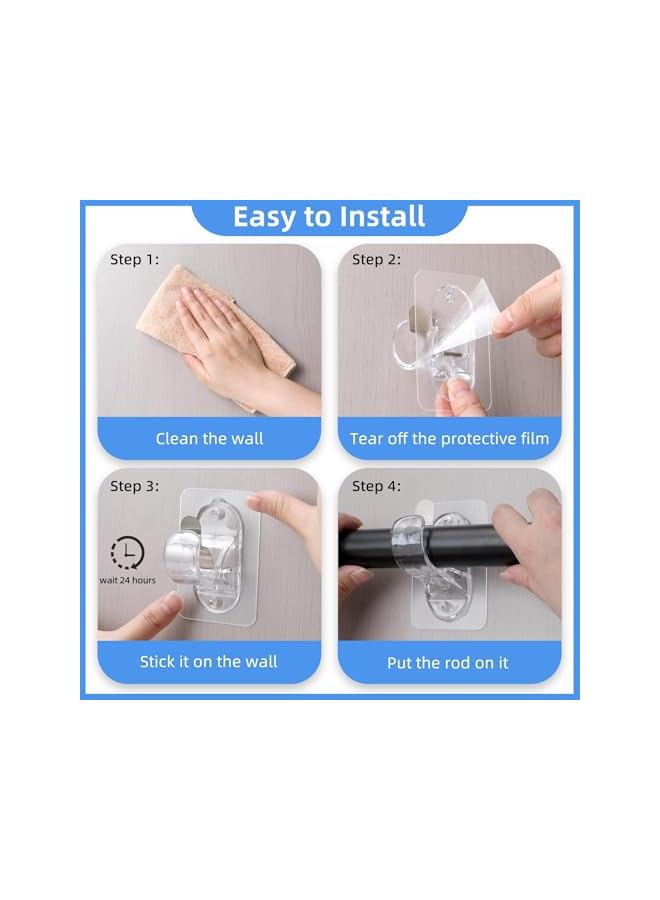 Easy to Install

Step 1:
Clean the wall

Step 2:
Tear off the protective film

Step 3:
wait 24 hours
Stick it on the wall

Step 4:
Put the rod on it