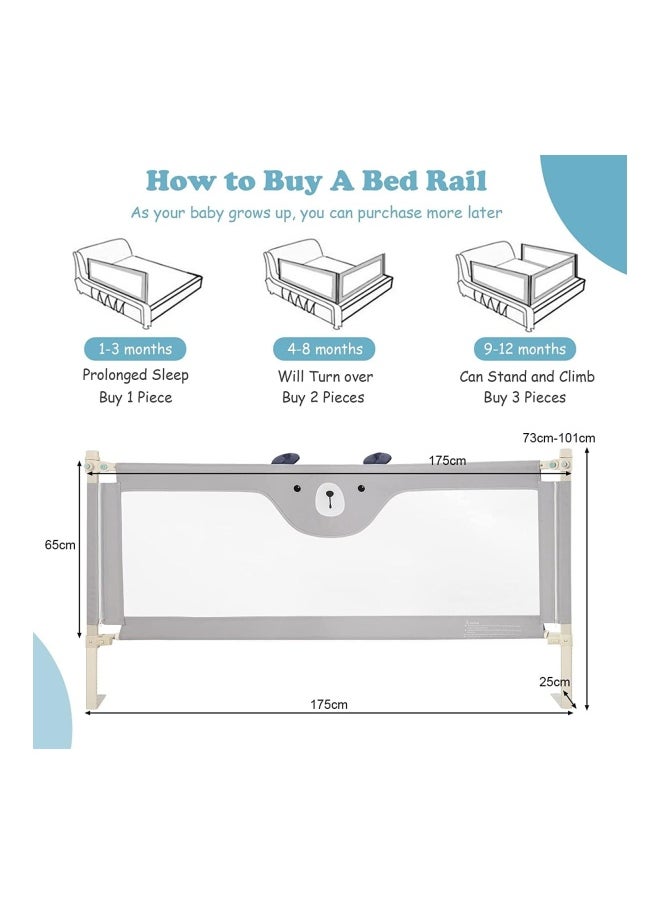 How to Buy A Bed Rail

As your baby grows up, you can purchase more later

1-3 months
Prolonged Sleep
Buy 1 Piece

4-8 months
Will Turn over
Buy 2 Pieces

9-12 months
Can Stand and Climb
Buy 3 Pieces

73cm-101cm

175cm

65cm

25cm

175cm