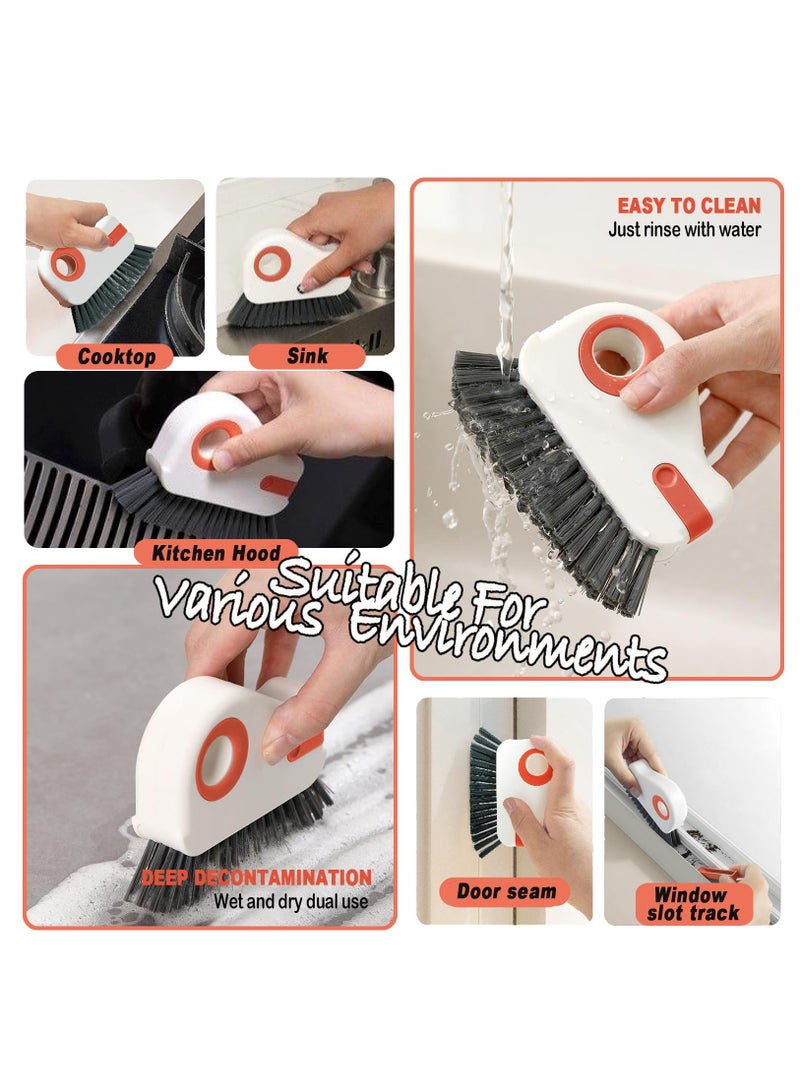 Cooktop

Sink

EASY TO CLEAN
Just rinse with water

Kitchen Hood

Suitable For Various Environments

DEEP DECONTAMINATION
Wet and dry dual use

Door seam

Window slot track