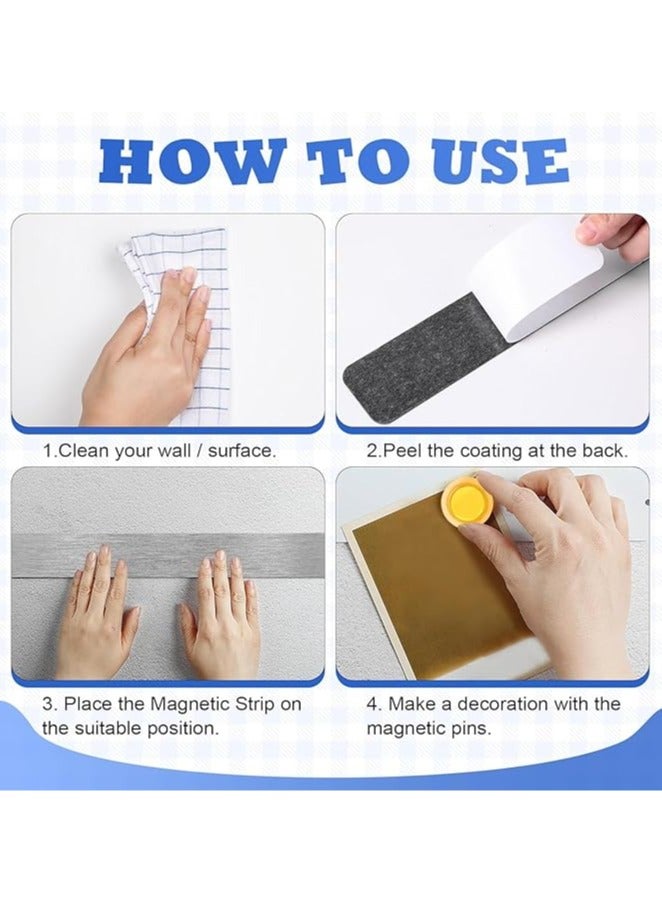 HOW TO USE

1.Clean your wall / surface.

2.Peel the coating at the back.

3. Place the Magnetic Strip on the suitable position.

4. Make a decoration with the magnetic pins.