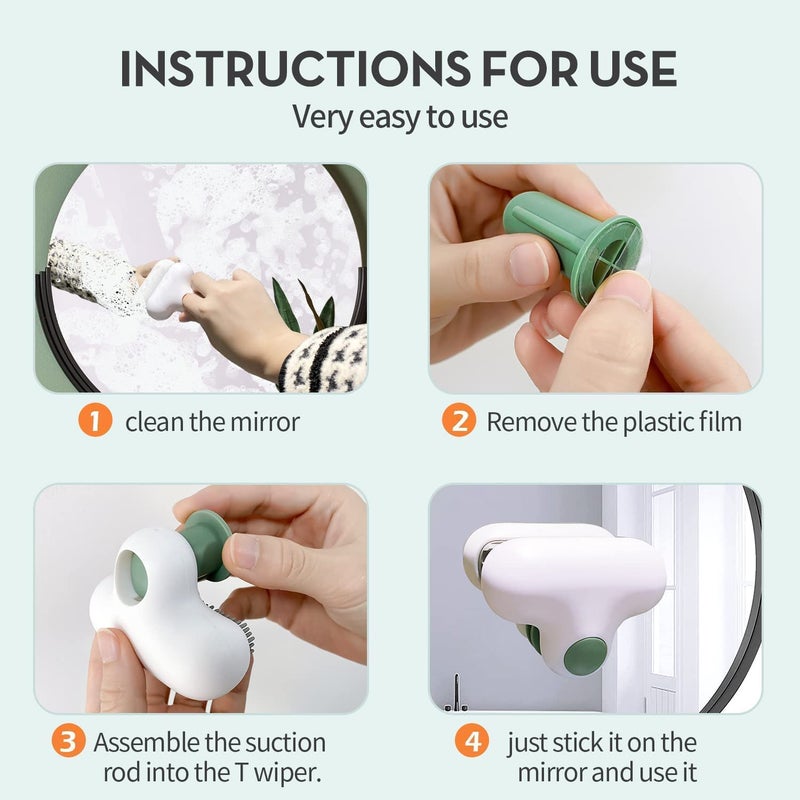 INSTRUCTIONS FOR USE
Very easy to use

1 clean the mirror

2 Remove the plastic film

3 Assemble the suction rod into the T wiper.

4 just stick it on the mirror and use it