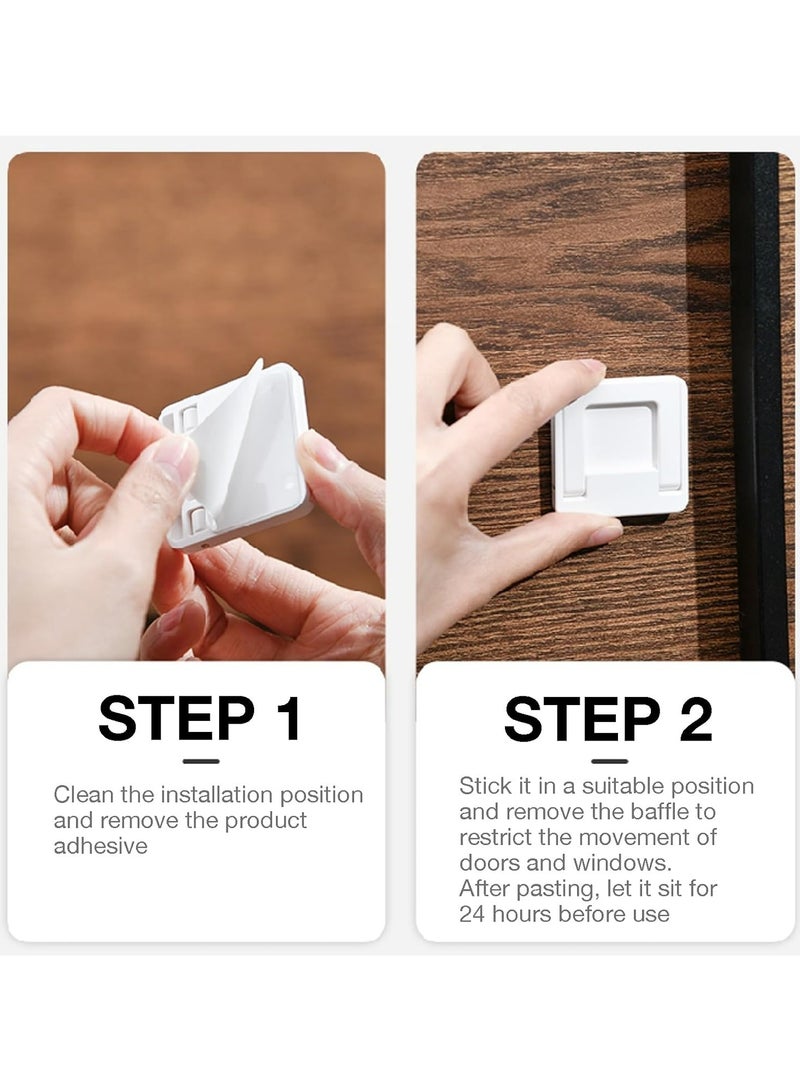 STEP 1

Clean the installation position and remove the product adhesive

STEP 2

Stick it in a suitable position and remove the baffle to restrict the movement of doors and windows.
After pasting, let it sit for 24 hours before use