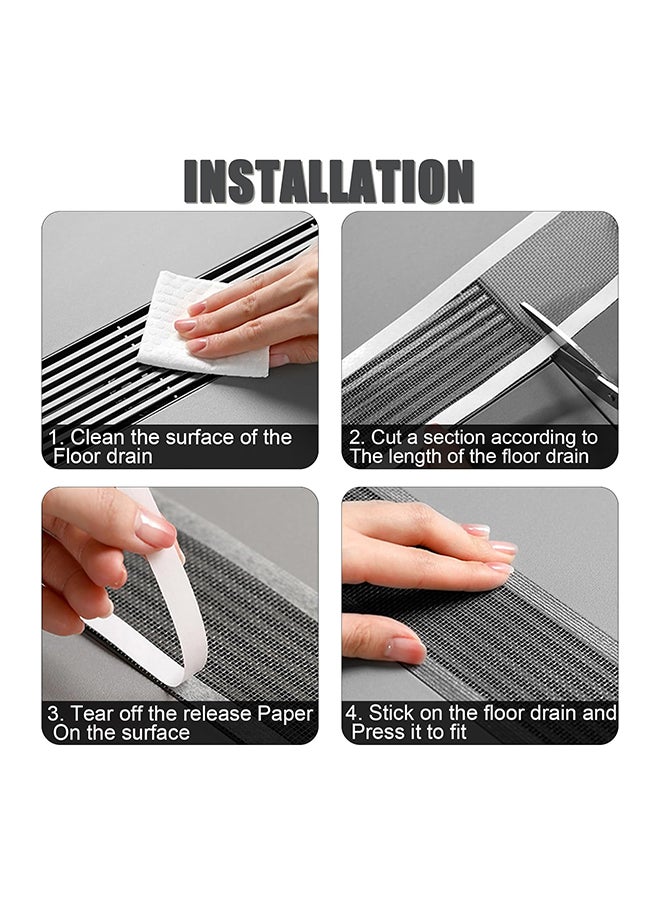 INSTALLATION

1. Clean the surface of the Floor drain

2. Cut a section according to The length of the floor drain

3. Tear off the release Paper On the surface

4. Stick on the floor drain and Press it to fit