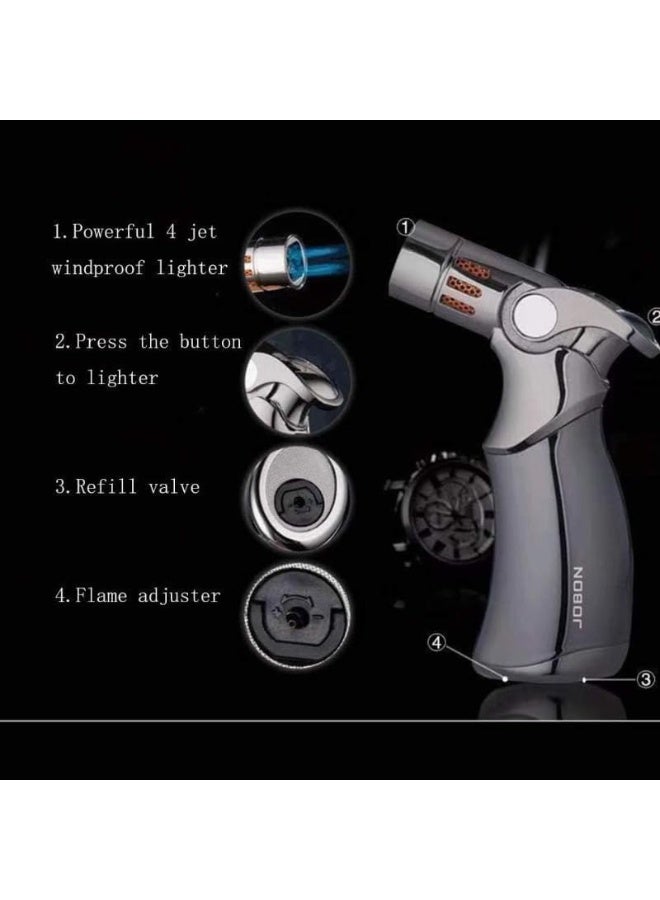 1. Powerful 4 jet windproof lighter

2. Press the button to lighter

3. Refill valve

4. Flame adjuster

①

②

JOBON

④

③