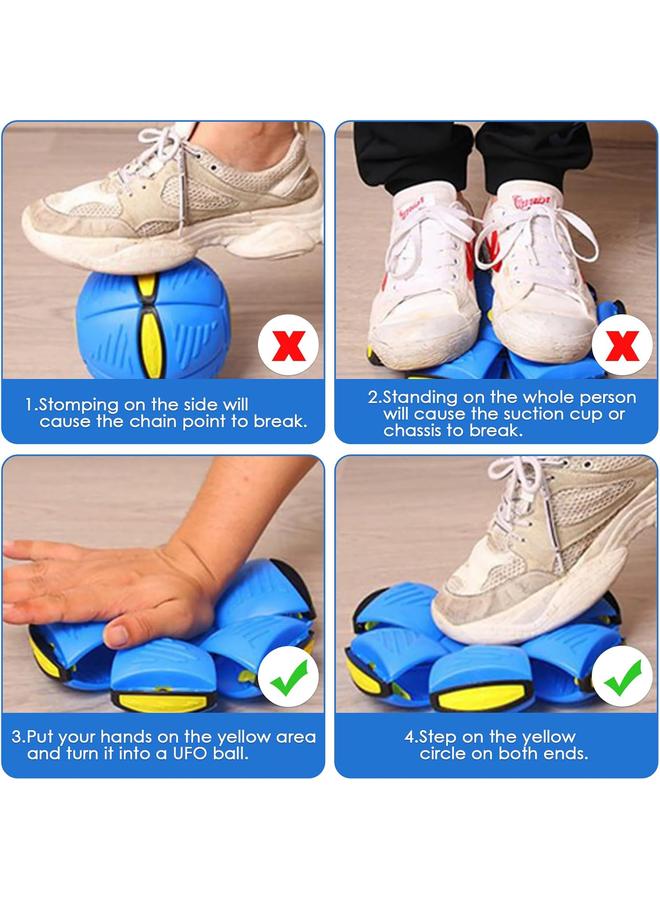 1.Stomping on the side will cause the chain point to break.

2.Standing on the whole person will cause the suction cup or chassis to break.

3.Put your hands on the yellow area and turn it into a UFO ball.

4.Step on the yellow circle on both ends.