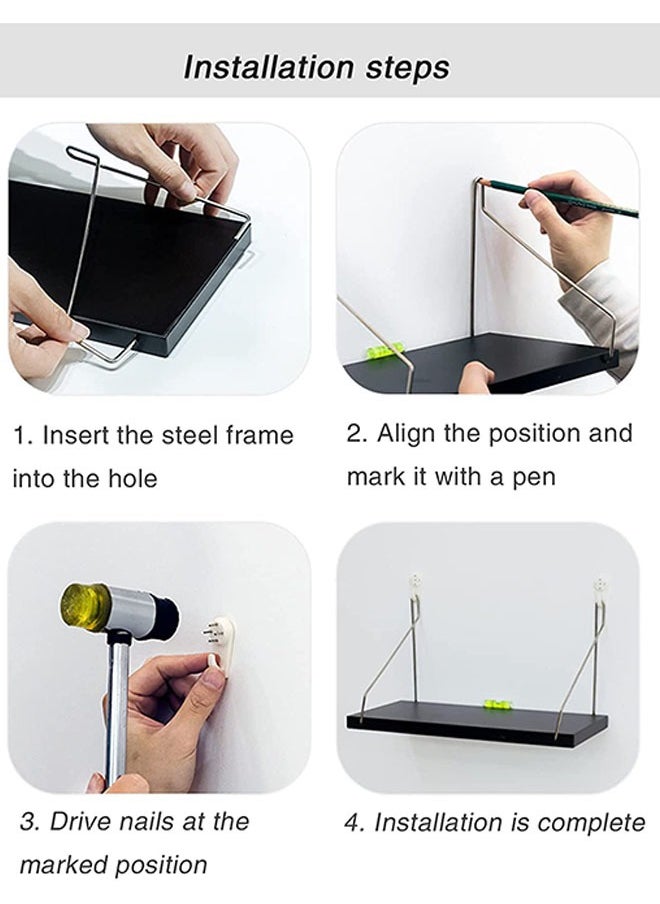 Installation steps

1. Insert the steel frame into the hole

2. Align the position and mark it with a pen

3. Drive nails at the marked position

4. Installation is complete