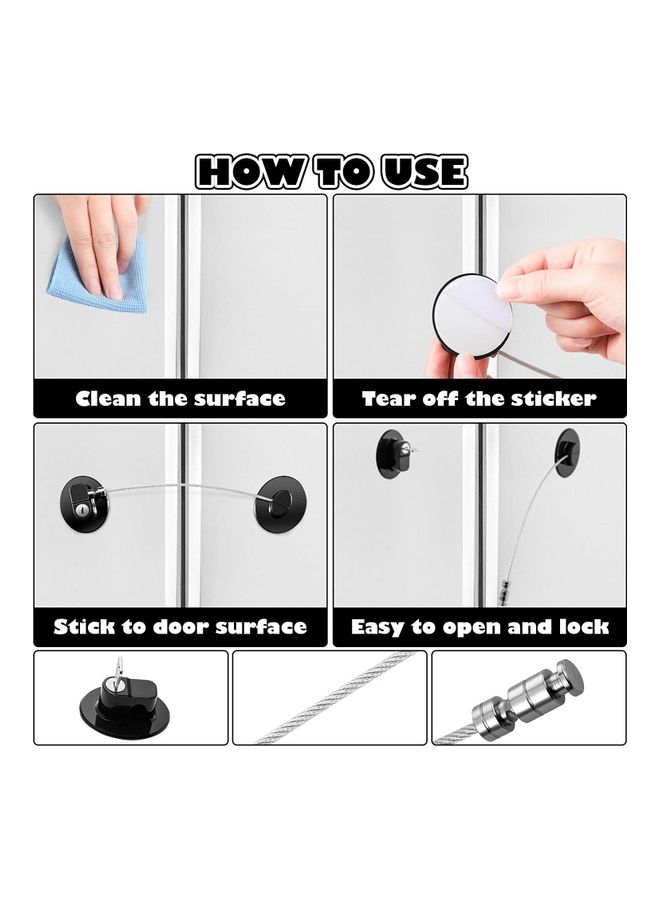 HOW TO USE

Clean the surface

Tear off the sticker

Stick to door surface

Easy to open and lock