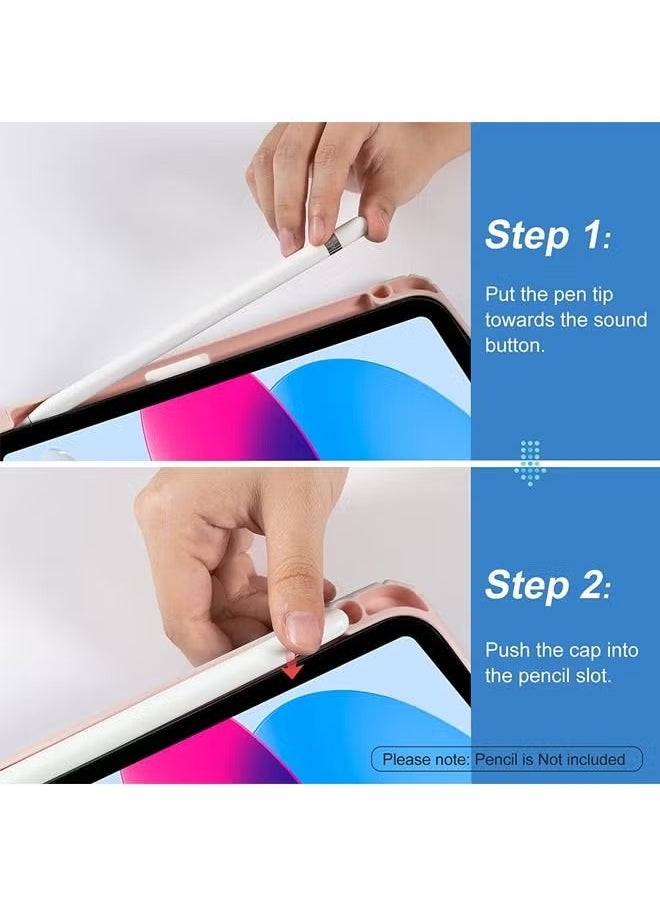 Step 1:

Put the pen tip towards the sound button.

Step 2:

Push the cap into the pencil slot.

Please note: Pencil is Not included