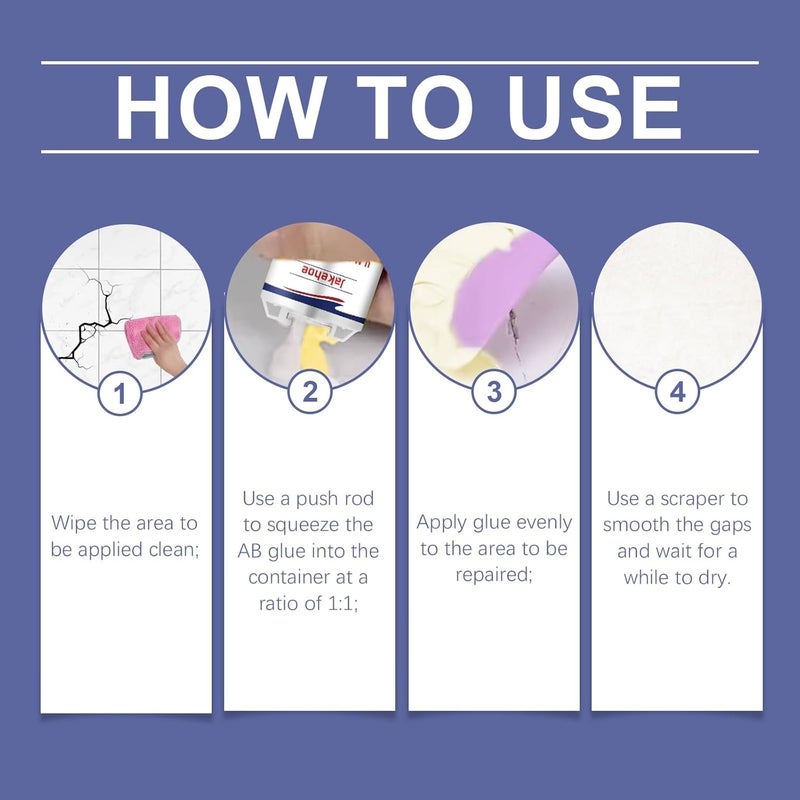 HOW TO USE

Jakehoe

1

Wipe the area to be applied clean;

2

Use a push rod to squeeze the AB glue into the container at a ratio of 1:1;

3

Apply glue evenly to the area to be repaired;

4

Use a scraper to smooth the gaps and wait for a while to dry.