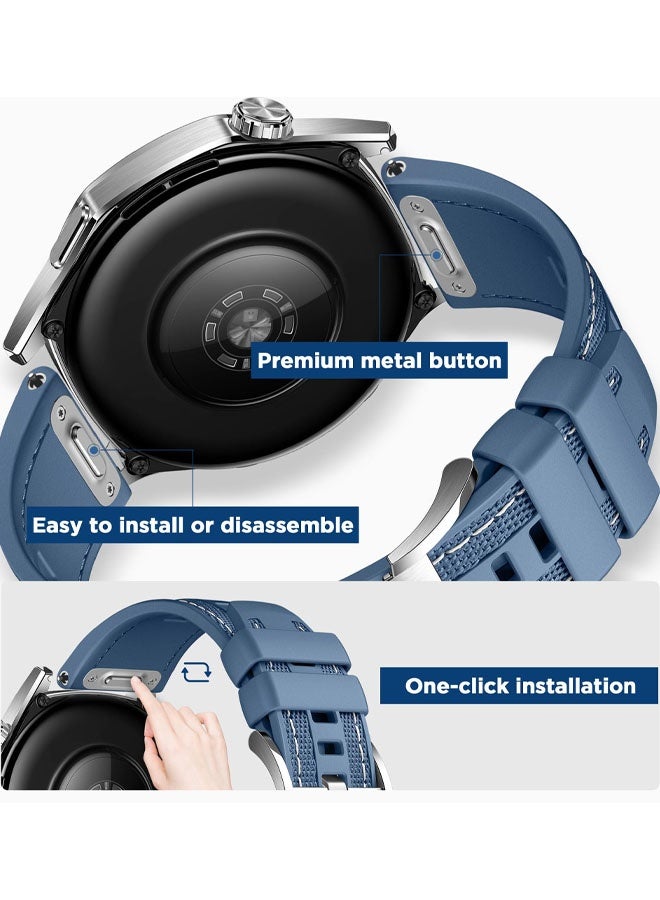 Premium metal button

Easy to install or disassemble

One-click installation