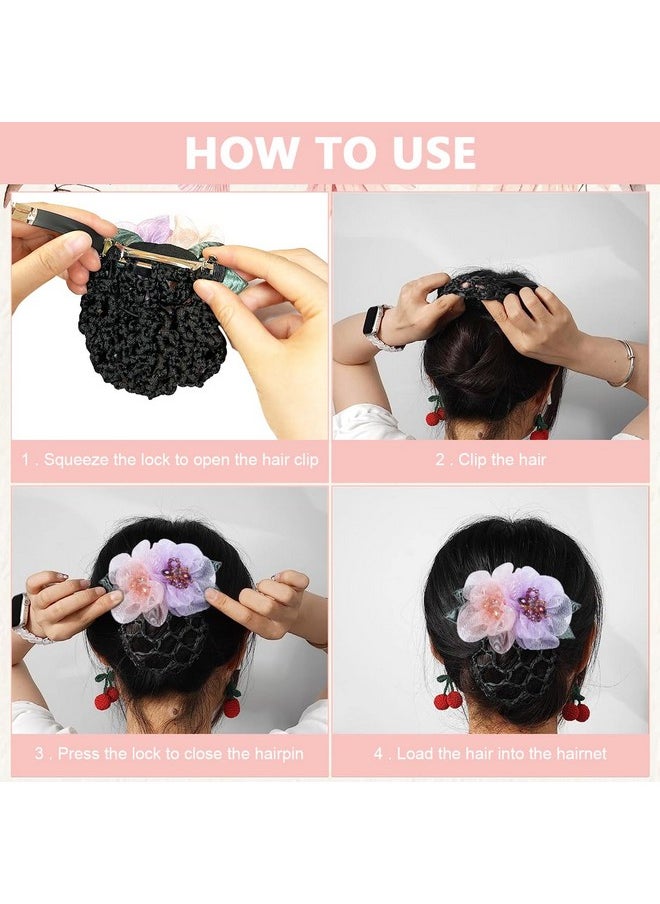 HOW TO USE

1 . Squeeze the lock to open the hair clip

2 . Clip the hair

3 . Press the lock to close the hairpin

4 . Load the hair into the hairnet