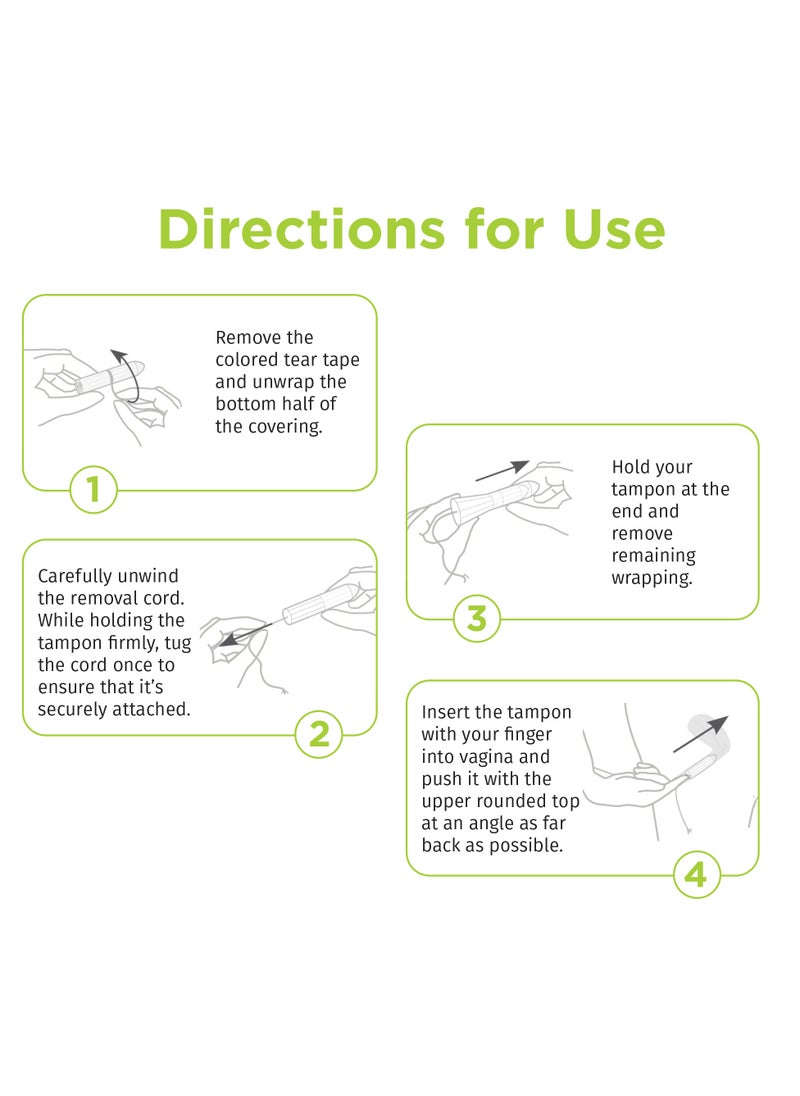 Directions for Use

Remove the colored tear tape and unwrap the bottom half of the covering.

1

Carefully unwind the removal cord. While holding the tampon firmly, tug the cord once to ensure that it's securely attached.

2

Hold your tampon at the end and remove remaining wrapping.

3

Insert the tampon with your finger into vagina and push it with the upper rounded top at an angle as far back as possible.

4