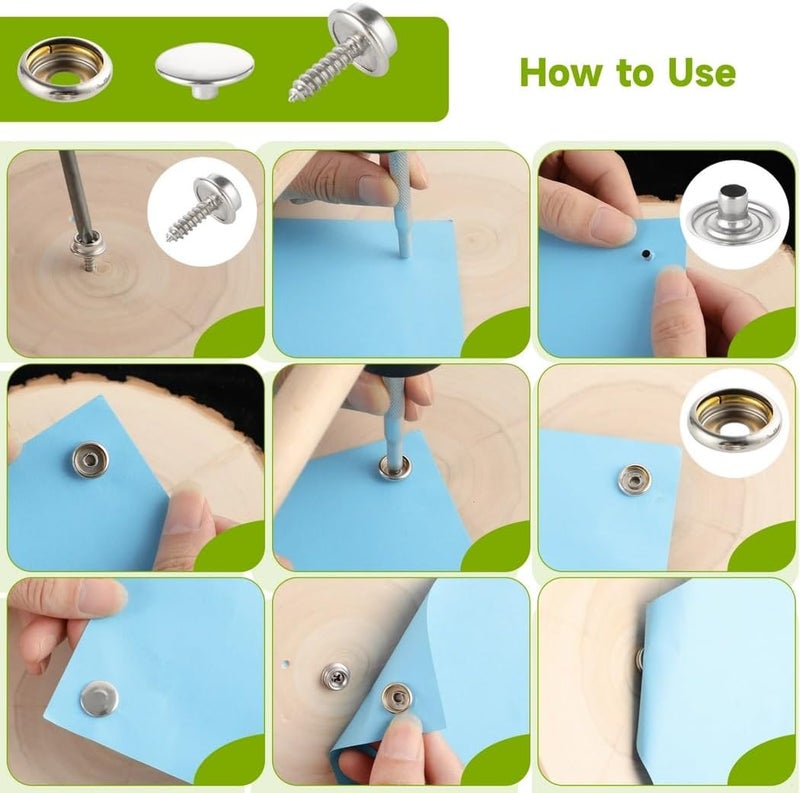 How to Use