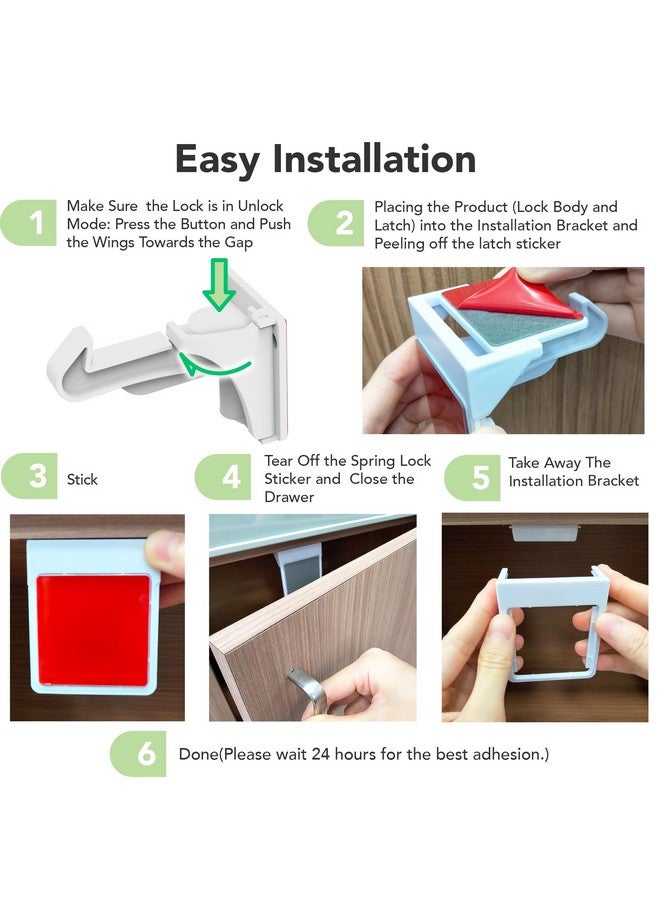 Easy Installation

1 Make Sure the Lock is in Unlock Mode: Press the Button and Push the Wings Towards the Gap

2 Placing the Product (Lock Body and Latch) into the Installation Bracket and Peeling off the latch sticker

3 Stick

4 Tear Off the Spring Lock Sticker and Close the Drawer

5 Take Away The Installation Bracket

6 Done(Please wait 24 hours for the best adhesion.)