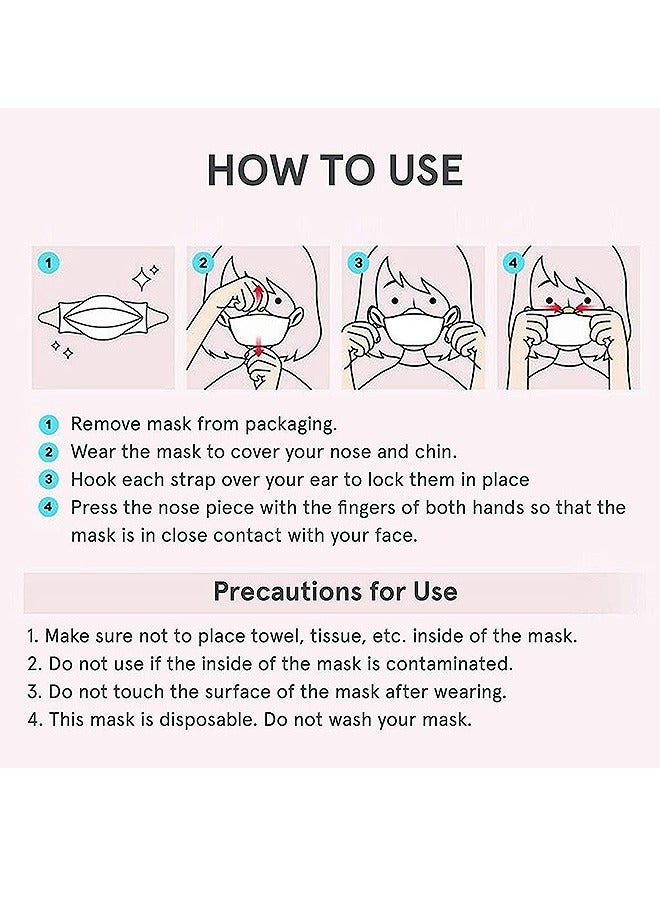 HOW TO USE

1

2

3

4

1 Remove mask from packaging.
2 Wear the mask to cover your nose and chin.
3 Hook each strap over your ear to lock them in place
4 Press the nose piece with the fingers of both hands so that the mask is in close contact with your face.

Precautions for Use

1. Make sure not to place towel, tissue, etc. inside of the mask.
2. Do not use if the inside of the mask is contaminated.
3. Do not touch the surface of the mask after wearing.
4. This mask is disposable. Do not wash your mask.