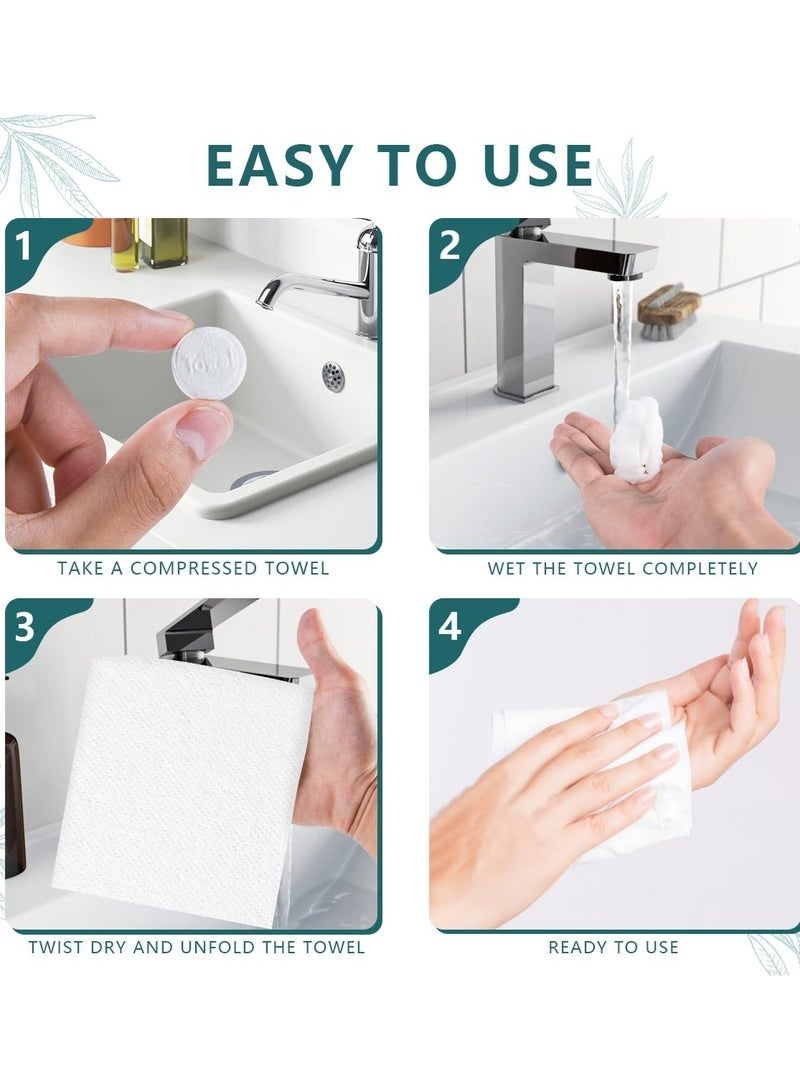 EASY TO USE

1

Towel

TAKE A COMPRESSED TOWEL

2

WET THE TOWEL COMPLETELY

3

TWIST DRY AND UNFOLD THE TOWEL

4

READY TO USE