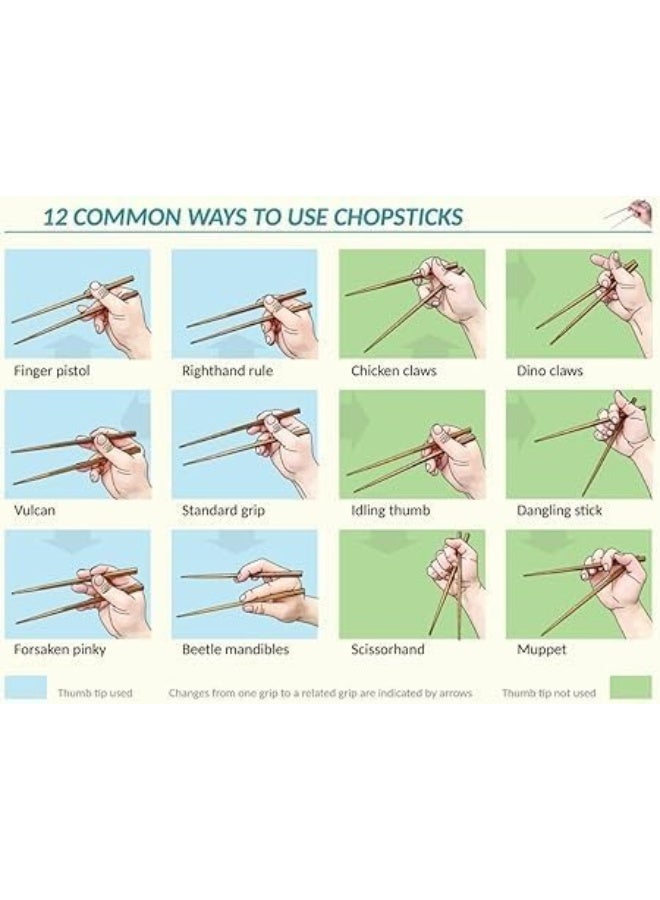 12 COMMON WAYS TO USE CHOPSTICKS

Finger pistol

Righthand rule

Chicken claws

Dino claws

Vulcan

Standard grip

Idling thumb

Dangling stick

Forsaken pinky

Beetle mandibles

Scissorhand

Muppet

Thumb tip used

Changes from one grip to a related grip are indicated by arrows

Thumb tip not used