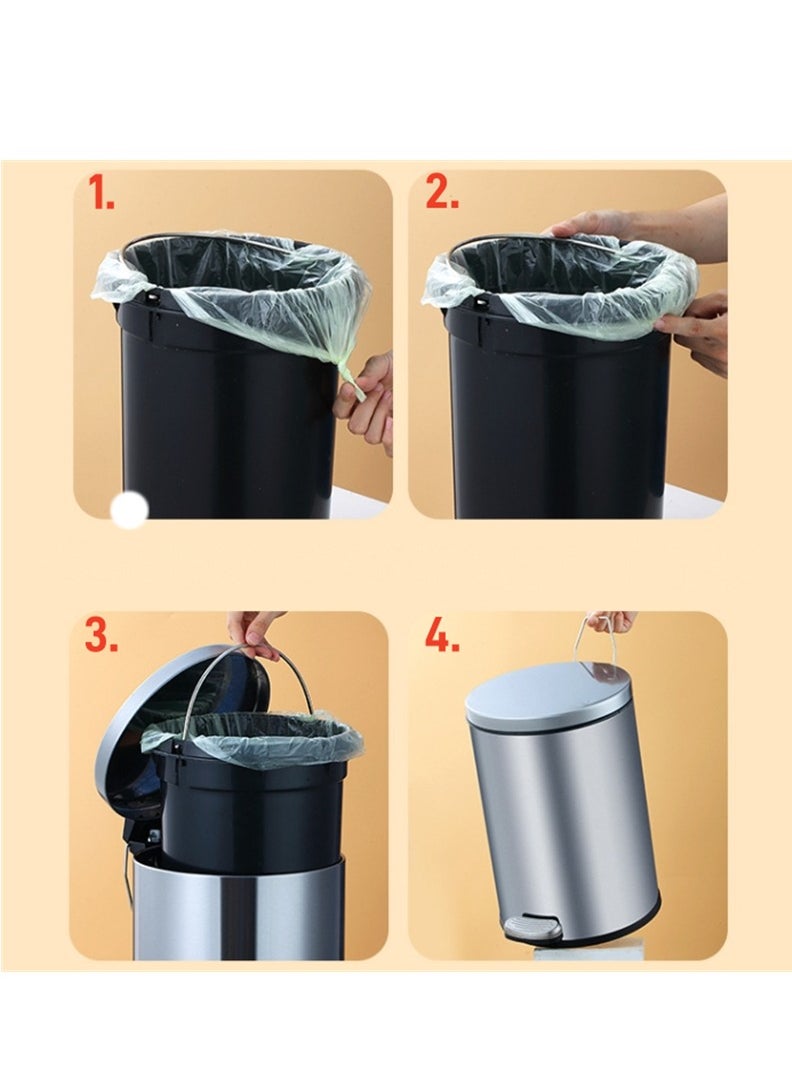 1.

2.

3.

4.