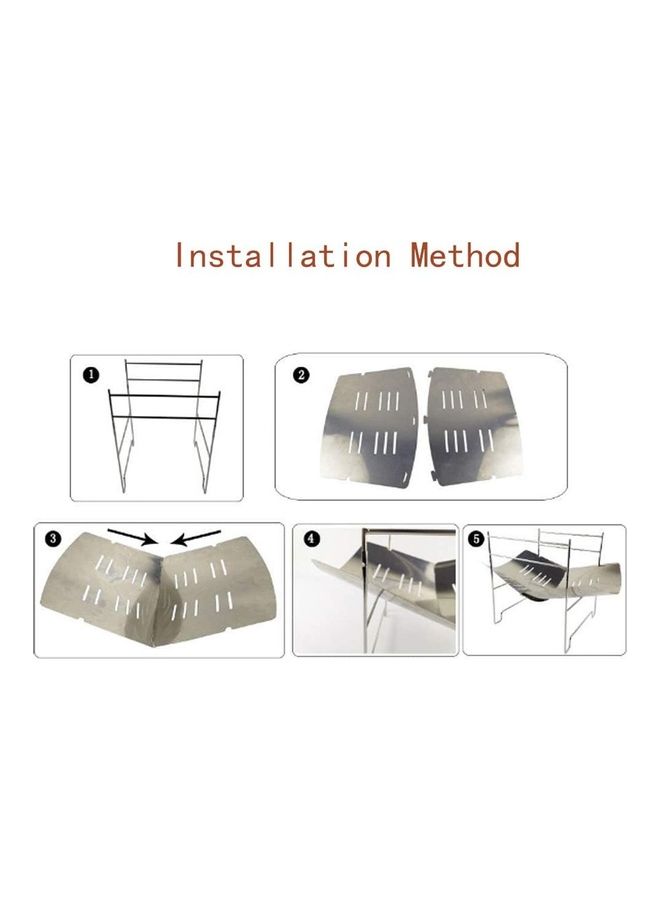 Installation Method

1

2

3

4

5