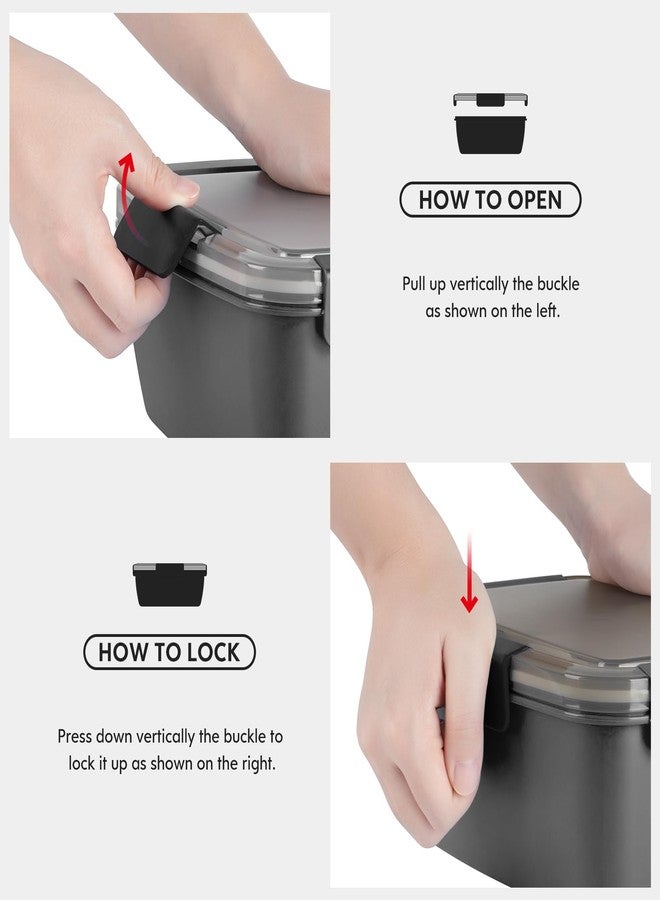 HOW TO OPEN

Pull up vertically the buckle as shown on the left.

HOW TO LOCK

Press down vertically the buckle to lock it up as shown on the right.