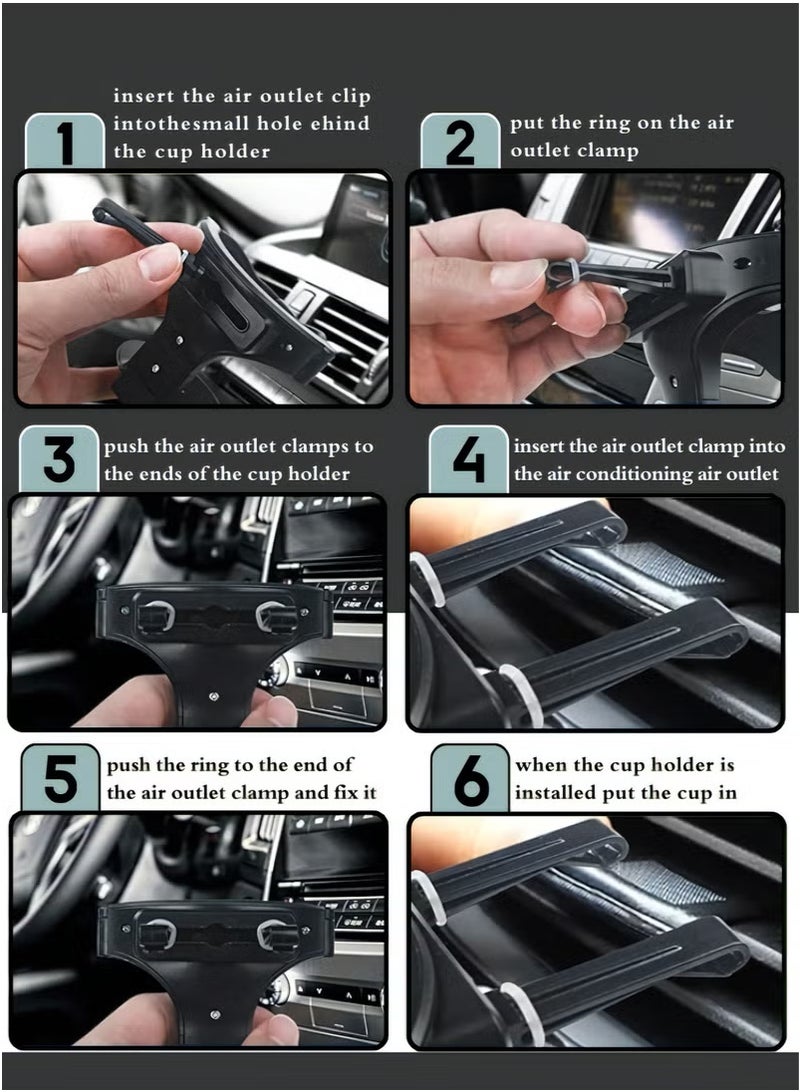 1 insert the air outlet clip intothesmall hole ehind the cup holder

2 put the ring on the air outlet clamp

3 push the air outlet clamps to the ends of the cup holder

4 insert the air outlet clamp into the air conditioning air outlet

5 push the ring to the end of the air outlet clamp and fix it

6 when the cup holder is installed put the cup in