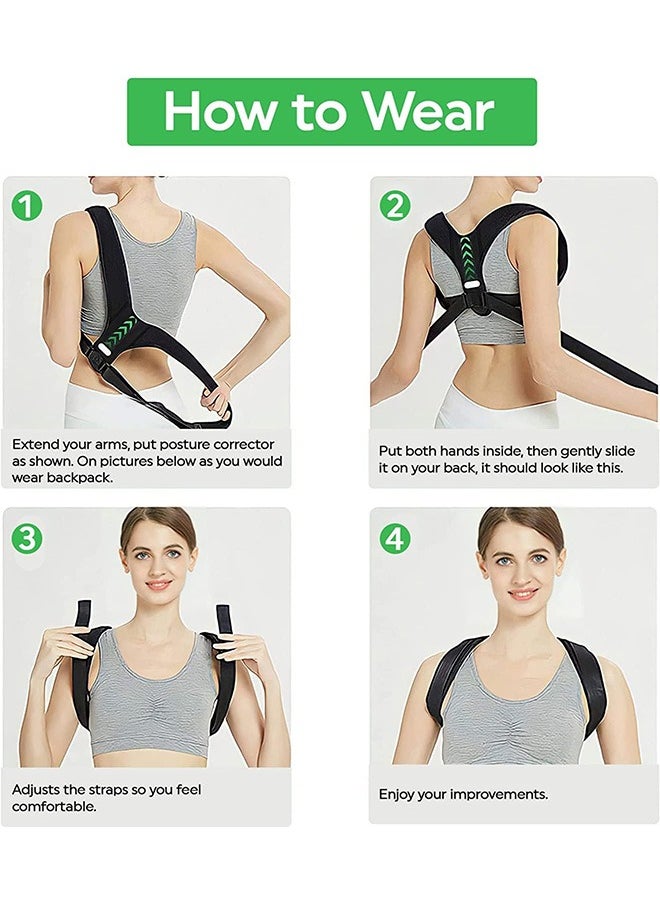 How to Wear

1

Extend your arms, put posture corrector as shown. On pictures below as you would wear backpack.

2

Put both hands inside, then gently slide it on your back, it should look like this.

3

Adjusts the straps so you feel comfortable.

4

Enjoy your improvements.