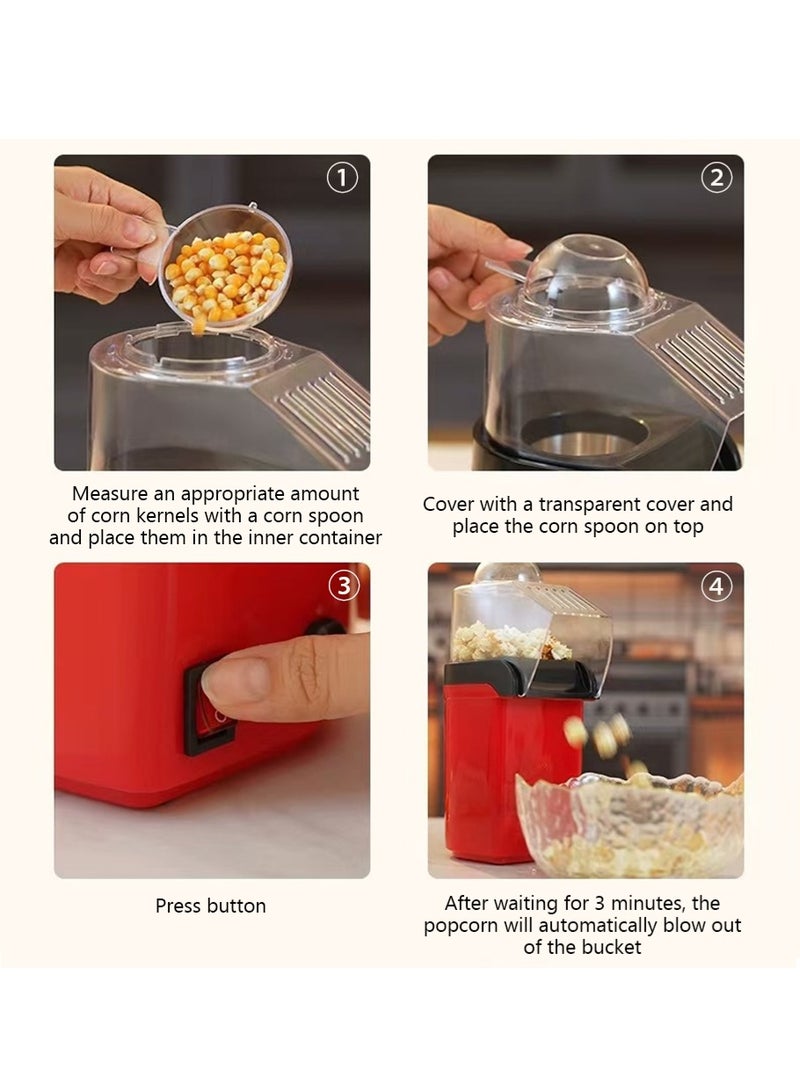 ①

Measure an appropriate amount of corn kernels with a corn spoon and place them in the inner container

②

Cover with a transparent cover and place the corn spoon on top

③

Press button

④

After waiting for 3 minutes, the popcorn will automatically blow out of the bucket