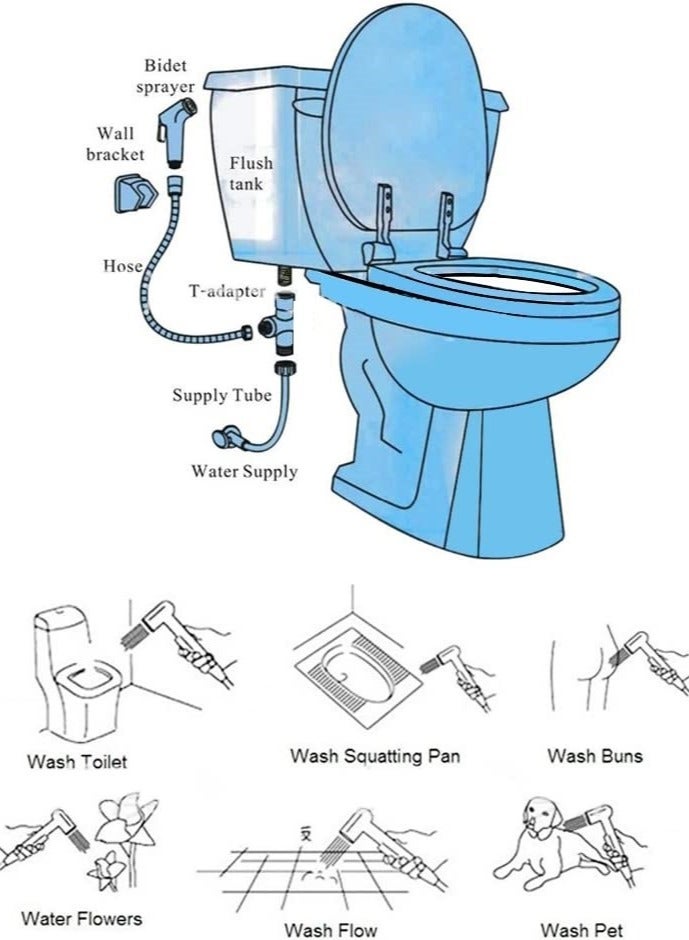 Bidet sprayer

Wall bracket

Flush tank

Hose

T-adapter

Supply Tube

Water Supply

Wash Toilet

Wash Squatting Pan

Wash Buns

Water Flowers

Wash Flow

Wash Pet