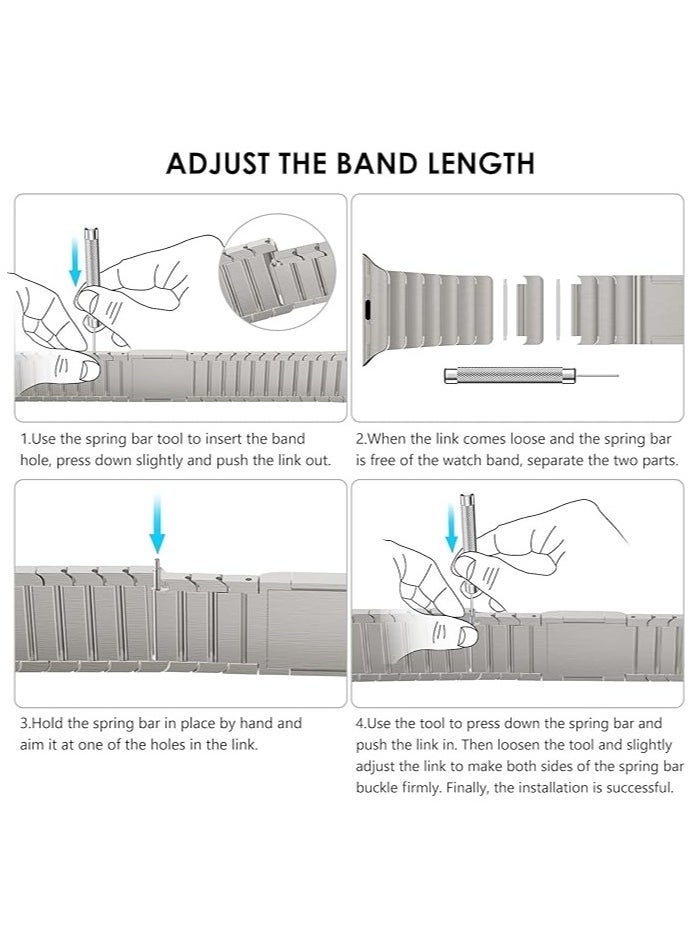 ADJUST THE BAND LENGTH

1.Use the spring bar tool to insert the band hole, press down slightly and push the link out.

2.When the link comes loose and the spring bar is free of the watch band, separate the two parts.

3.Hold the spring bar in place by hand and aim it at one of the holes in the link.

4.Use the tool to press down the spring bar and push the link in. Then loosen the tool and slightly adjust the link to make both sides of the spring bar buckle firmly. Finally, the installation is successful.