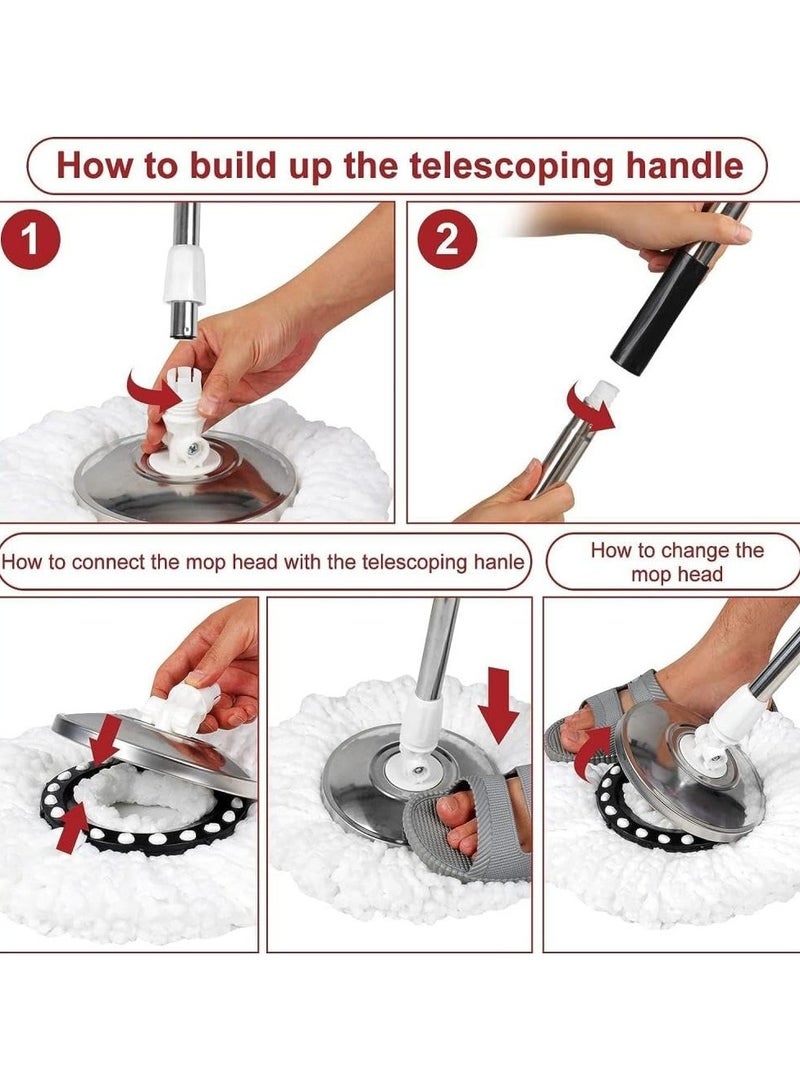 How to build up the telescoping handle

1

2

How to connect the mop head with the telescoping hanle

How to change the mop head