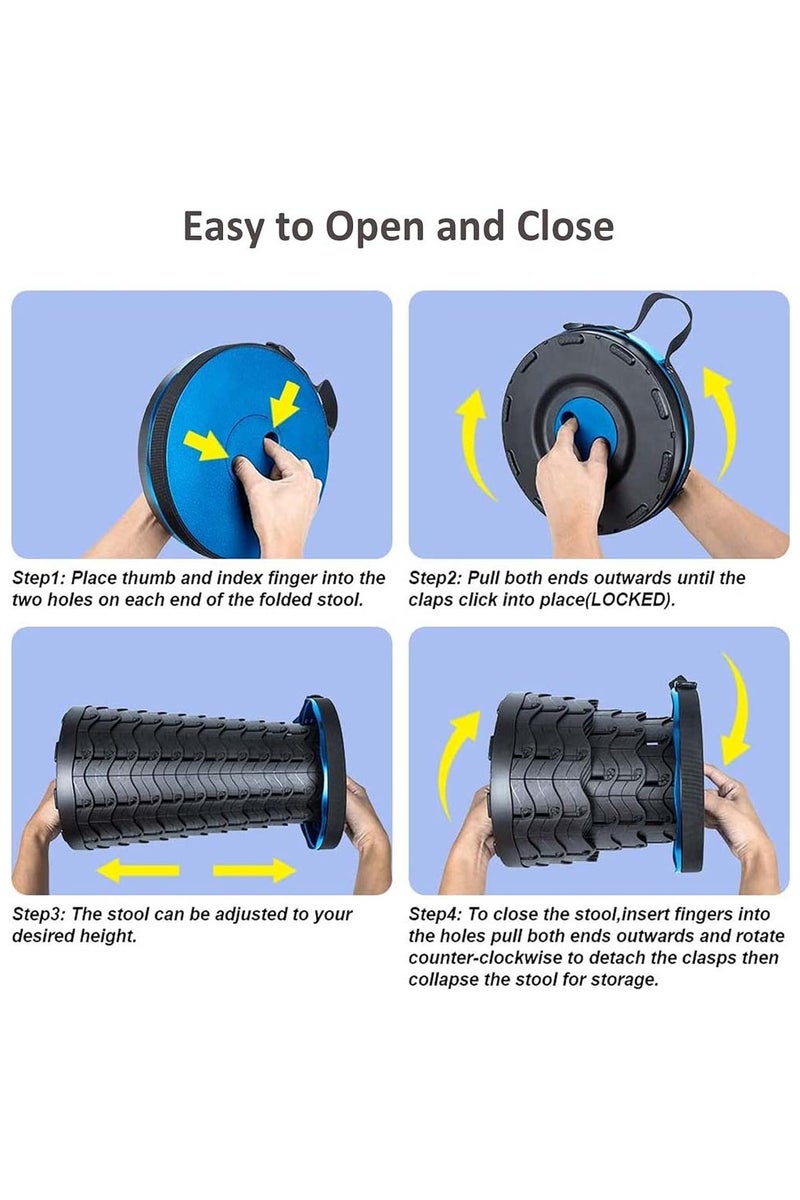 Easy to Open and Close

Step1: Place thumb and index finger into the two holes on each end of the folded stool.

Step2: Pull both ends outwards until the claps click into place(LOCKED).

Step3: The stool can be adjusted to your desired height.

Step4: To close the stool,insert fingers into the holes pull both ends outwards and rotate counter-clockwise to detach the clasps then collapse the stool for storage.