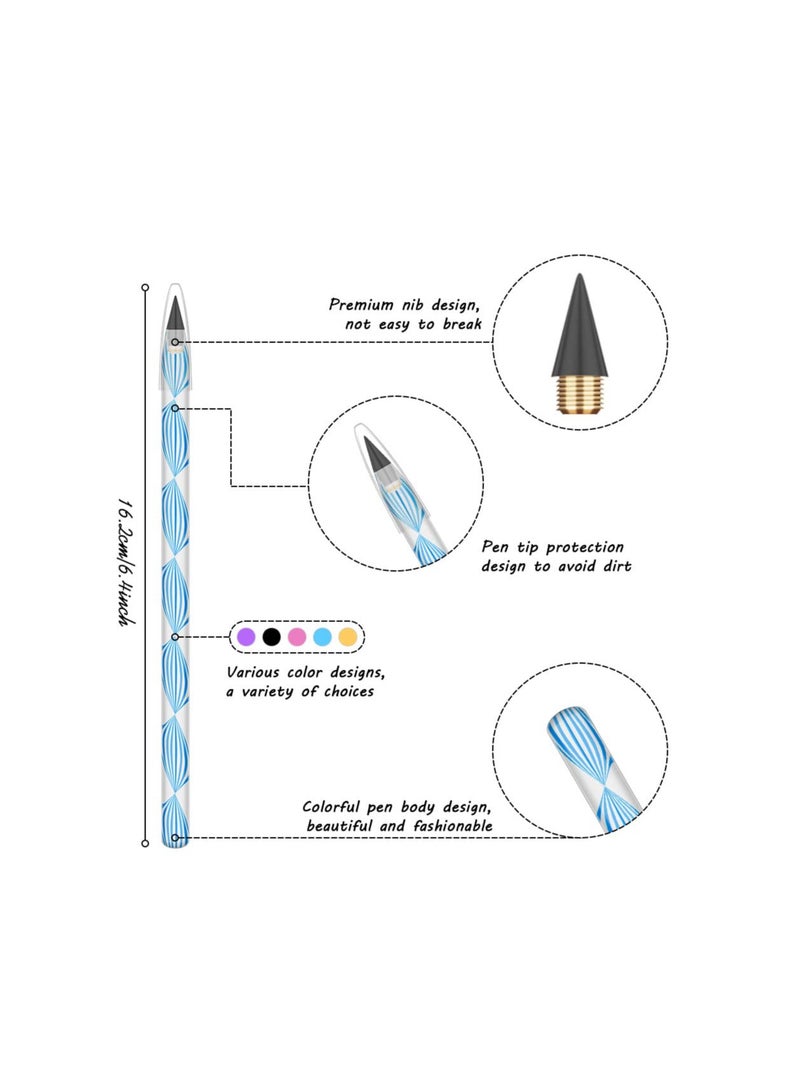 16.2cm/6.4inch

Premium nib design, not easy to break

Pen tip protection design to avoid dirt

Various color designs, a variety of choices

Colorful pen body design, beautiful and fashionable