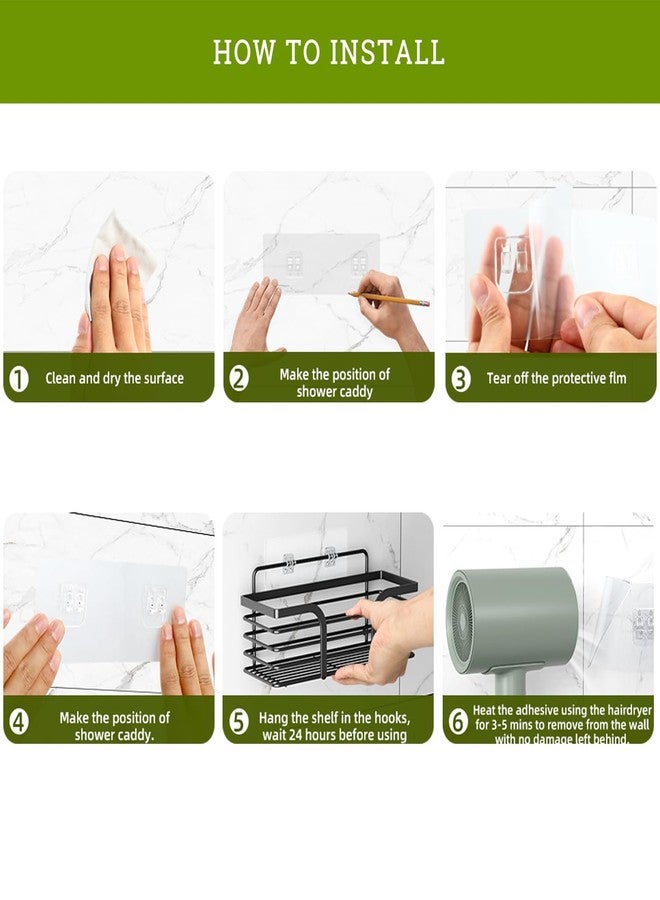 HOW TO INSTALL

1 Clean and dry the surface

2 Make the position of shower caddy

3 Tear off the protective flm

4 Make the position of shower caddy.

5 Hang the shelf in the hooks, wait 24 hours before using

6 Heat the adhesive using the hairdryer for 3-5 mins to remove from the wall with no damage left behind.