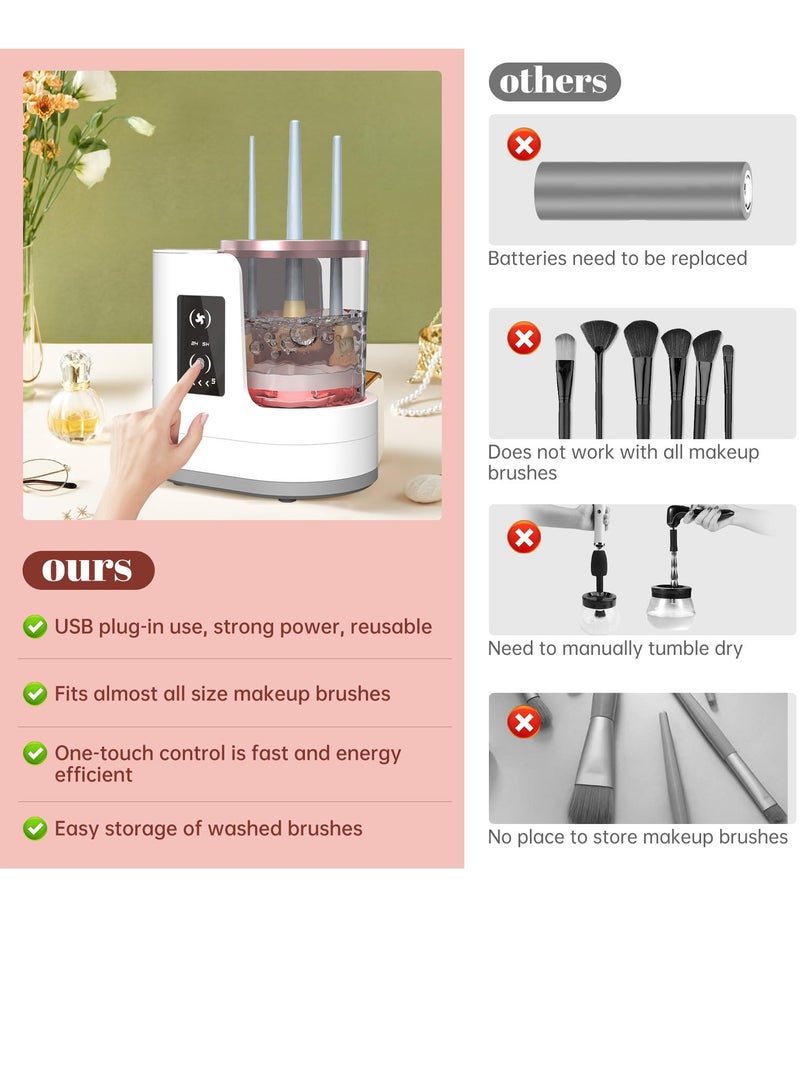 ours

USB plug-in use, strong power, reusable

Fits almost all size makeup brushes

One-touch control is fast and energy efficient

Easy storage of washed brushes

others

Batteries need to be replaced

Does not work with all makeup brushes

Need to manually tumble dry

No place to store makeup brushes