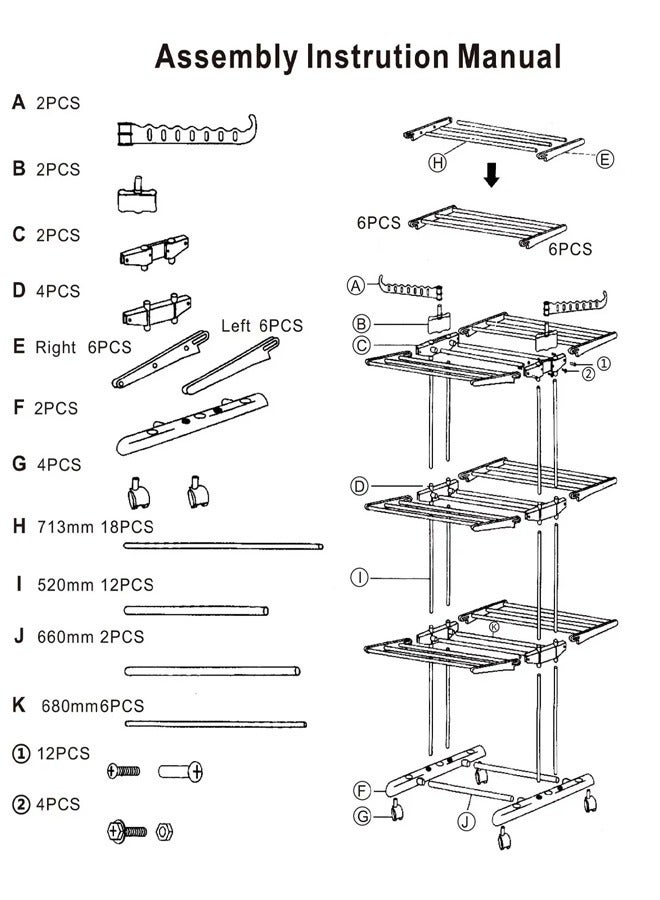 Assembly Instrution Manual

A 2PCS

B 2PCS

C 2PCS

D 4PCS

E Right 6PCS

Left 6PCS

F 2PCS

G 4PCS

H 713mm 18PCS

I 520mm 12PCS

J 660mm 2PCS

K 680mm6PCS

① 12PCS

② 4PCS

H

E

6PCS

6PCS

A

B

C

①

②

D

I

K

F

G

J