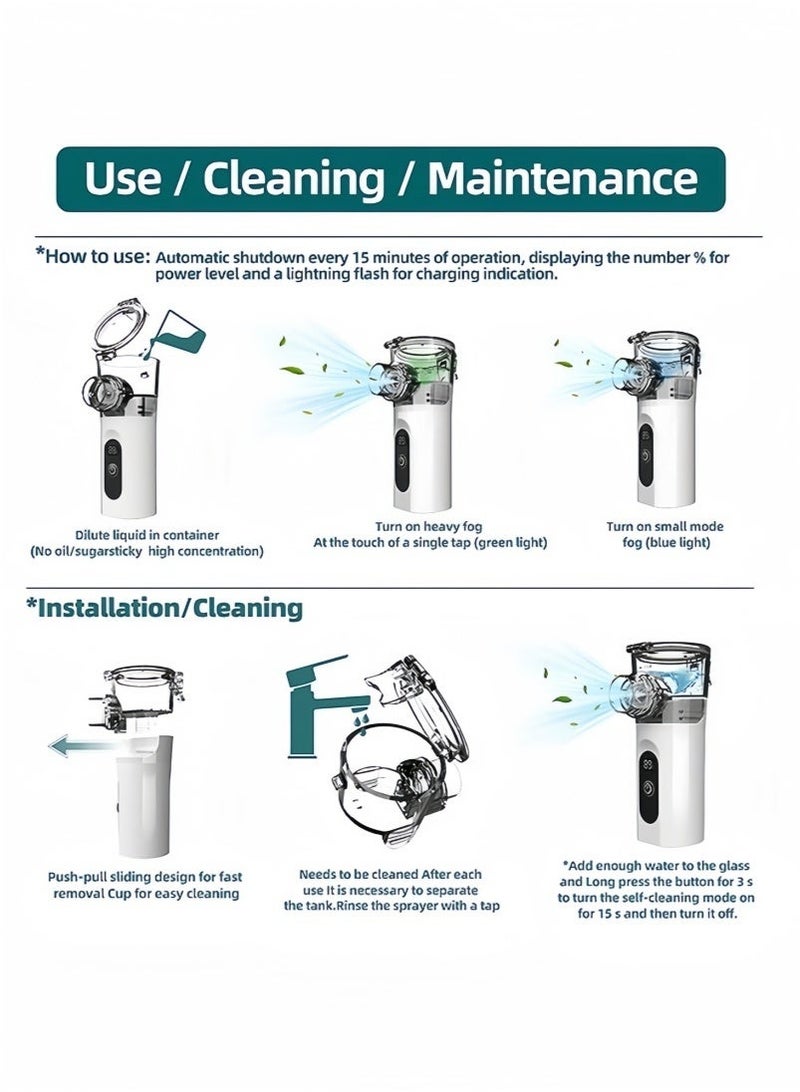 Use / Cleaning / Maintenance

*How to use: Automatic shutdown every 15 minutes of operation, displaying the number % for power level and a lightning flash for charging indication.

Dilute liquid in container
(No oil/sugarsticky high concentration)

Turn on heavy fog
At the touch of a single tap (green light)

Turn on small mode
fog (blue light)

*Installation/Cleaning

Push-pull sliding design for fast removal Cup for easy cleaning

Needs to be cleaned After each use It is necessary to separate the tank.Rinse the sprayer with a tap

*Add enough water to the glass and Long press the button for 3 s to turn the self-cleaning mode on for 15 s and then turn it off.