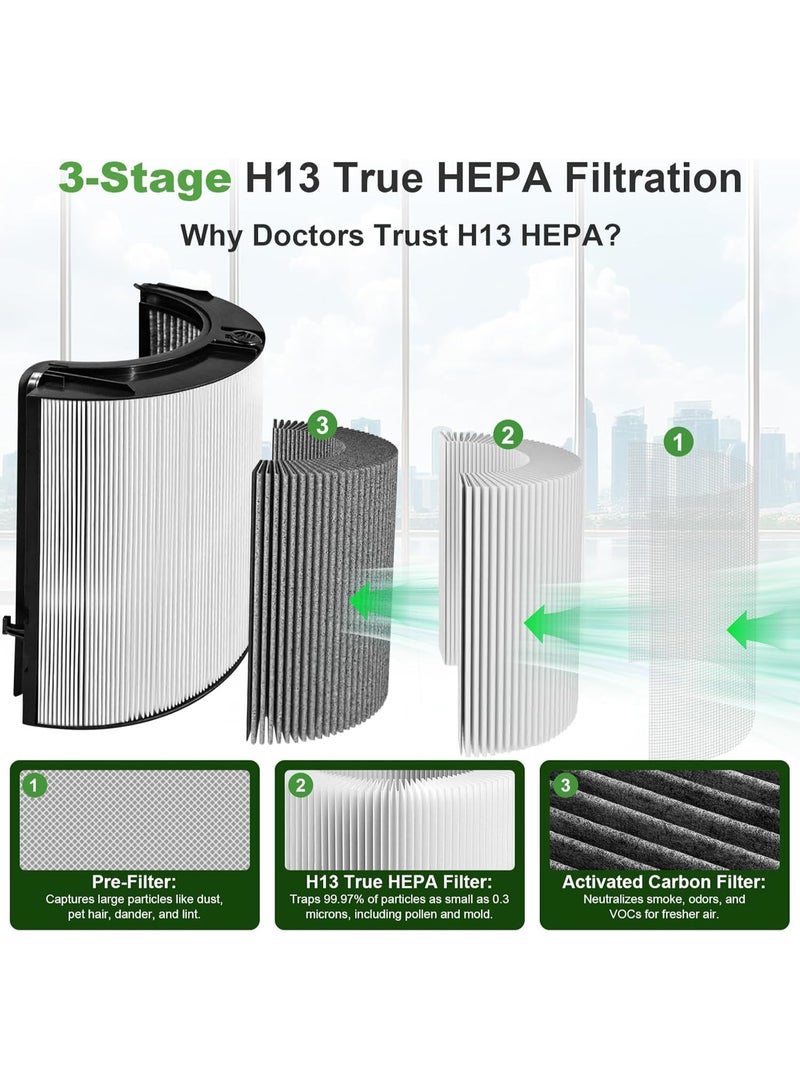 3-Stage H13 True HEPA Filtration

Why Doctors Trust H13 HEPA?

3

2

1

1

Pre-Filter:
Captures large particles like dust, pet hair, dander, and lint.

2

H13 True HEPA Filter:
Traps 99.97% of particles as small as 0.3 microns, including pollen and mold.

3

Activated Carbon Filter:
Neutralizes smoke, odors, and VOCs for fresher air.