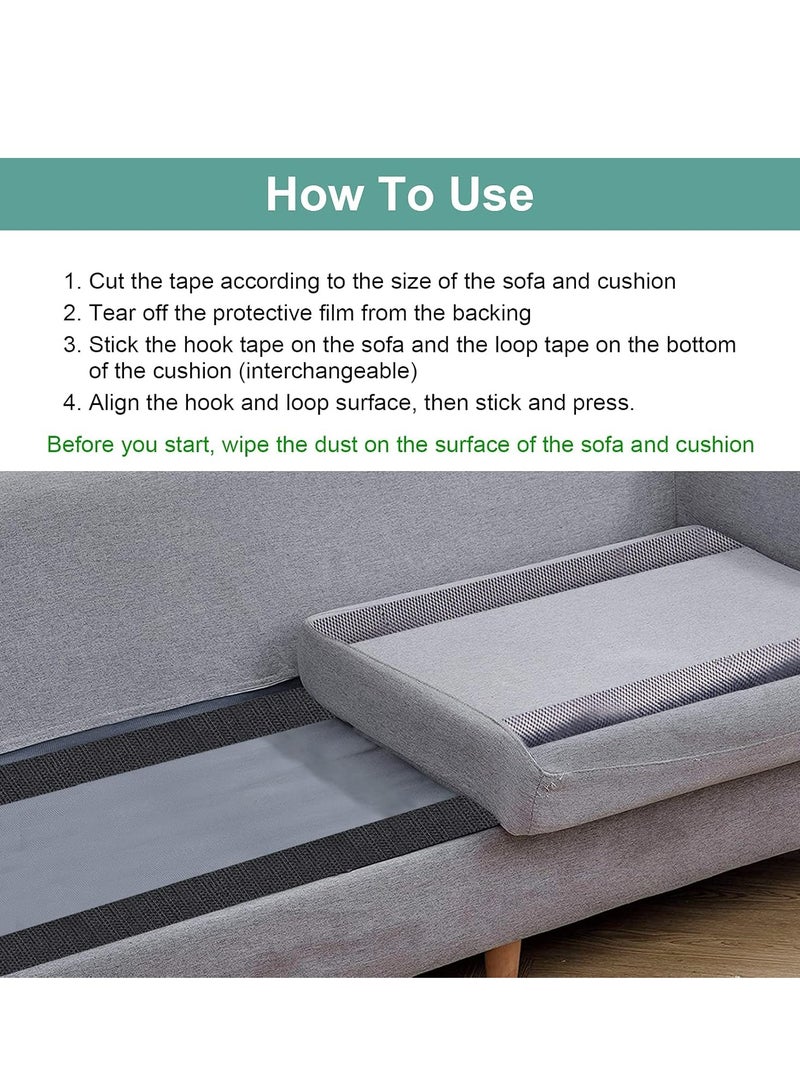 How To Use

1. Cut the tape according to the size of the sofa and cushion
2. Tear off the protective film from the backing
3. Stick the hook tape on the sofa and the loop tape on the bottom of the cushion (interchangeable)
4. Align the hook and loop surface, then stick and press.

Before you start, wipe the dust on the surface of the sofa and cushion